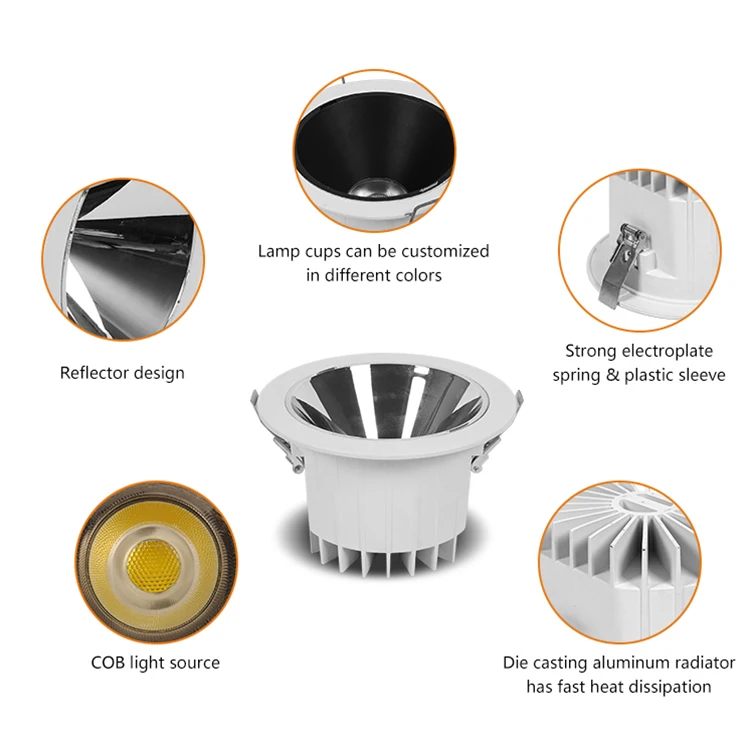 Lamp cups can be customized in different colors

Reflector design

Strong electroplate spring & plastic sleeve

COB light source

Die casting aluminum radiator has fast heat dissipation