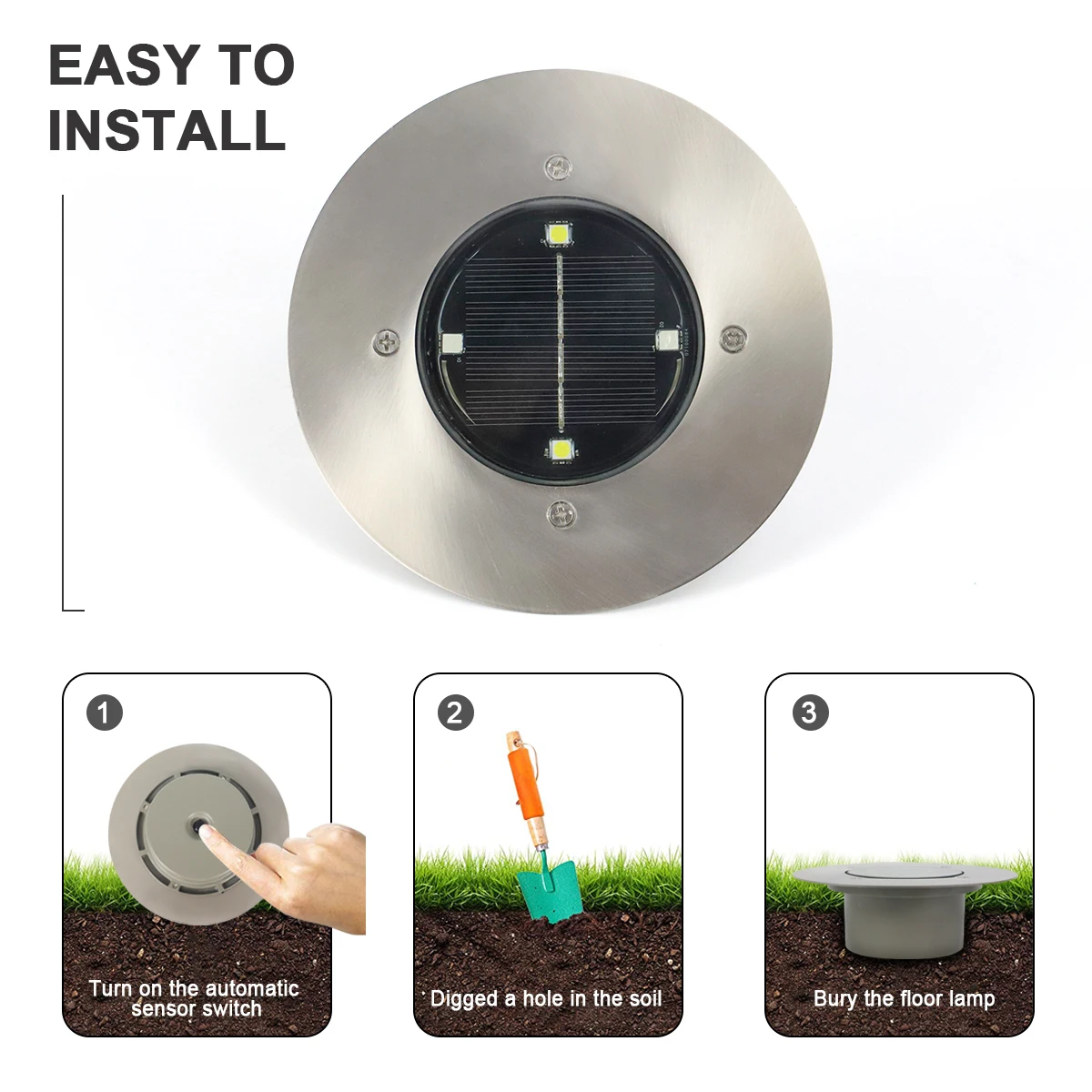 EASY TO INSTALL

1
Turn on the automatic sensor switch

2
Digged a hole in the soil

3
Bury the floor lamp