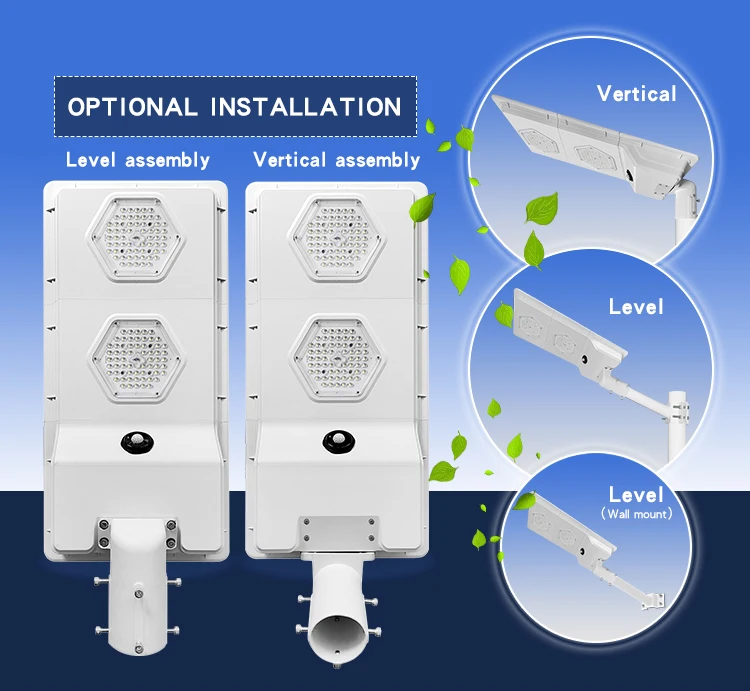 OPTIONAL INSTALLATION

Level assembly

Vertical assembly

Vertical

Level

Level
(Wall mount)