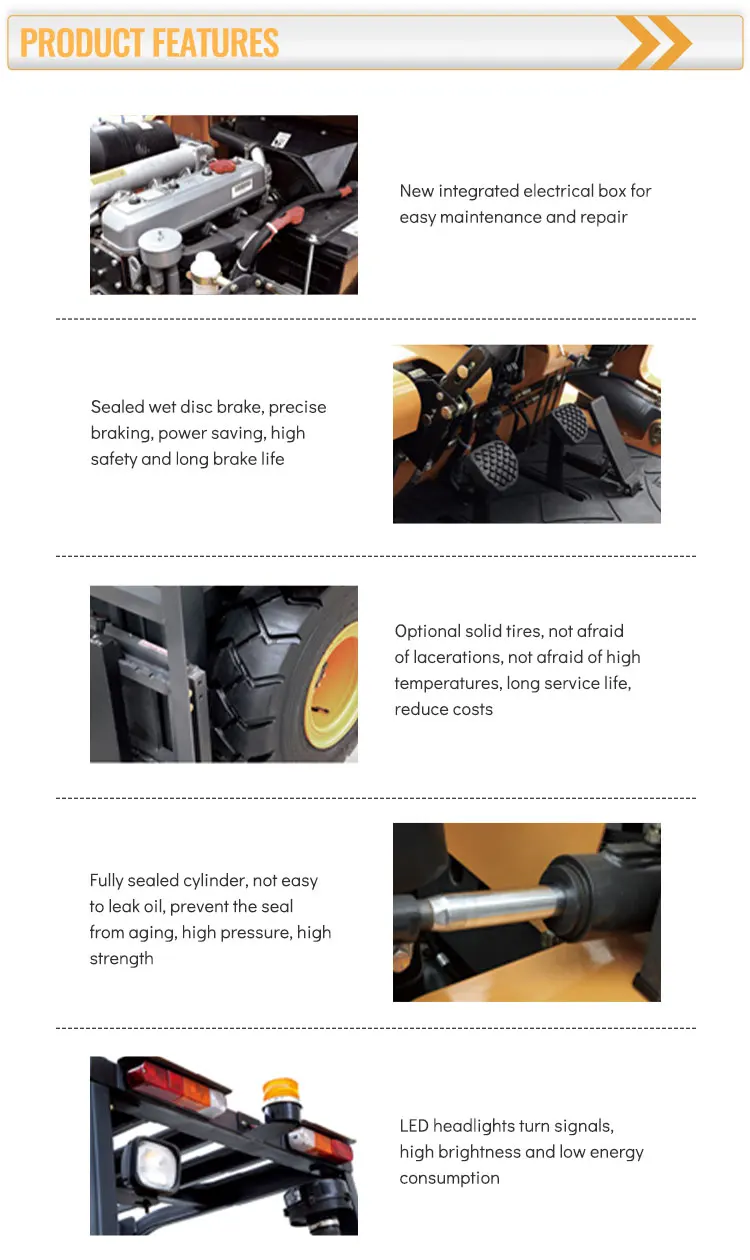 PRODUCT FEATURES

New integrated electrical box for easy maintenance and repair

Sealed wet disc brake, precise braking, power saving, high safety and long brake life

Optional solid tires, not afraid of lacerations, not afraid of high temperatures, long service life, reduce costs

Fully sealed cylinder, not easy to leak oil, prevent the seal from aging, high pressure, high strength

LED headlights turn signals, high brightness and low energy consumption