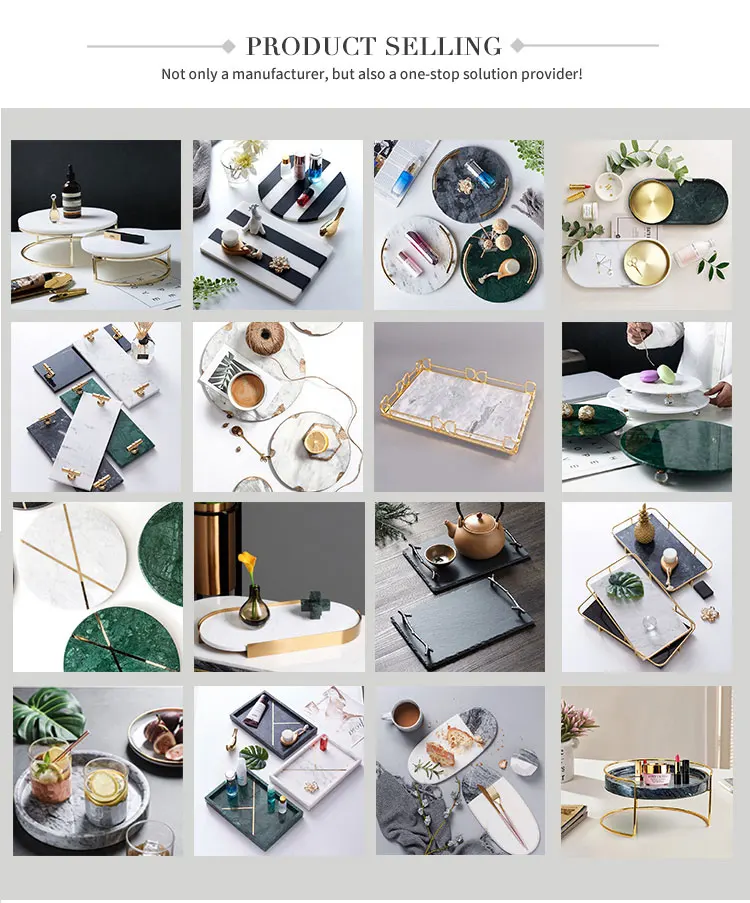 PRODUCT SELLING

Not only a manufacturer, but also a one-stop solution provider!