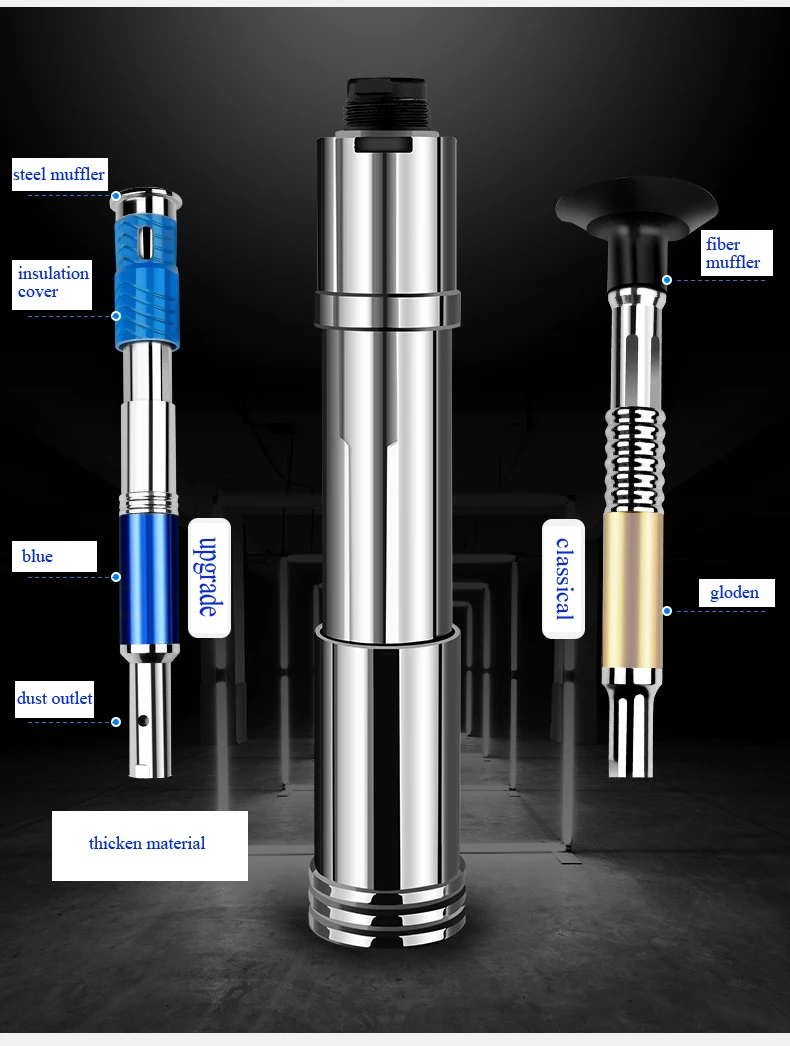 steel muffler

insulation cover

blue

upgrade

dust outlet

thicken material

fiber muffler

classical

gloden