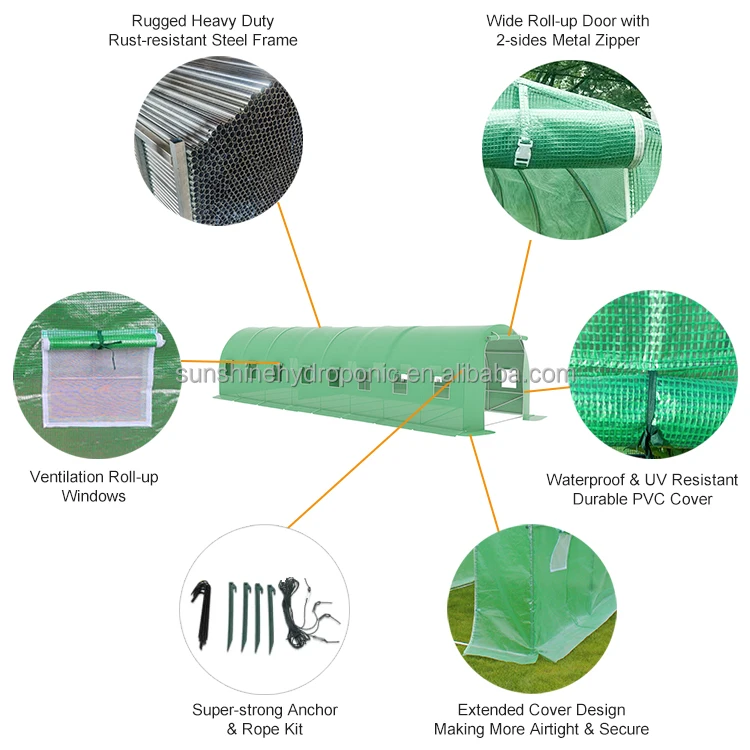 Rugged Heavy Duty
Rust-resistant Steel Frame

Wide Roll-up Door with
2-sides Metal Zipper

sunshinehydroponic.en.alibaba.com

Ventilation Roll-up
Windows

Waterproof & UV Resistant
Durable PVC Cover

Super-strong Anchor
& Rope Kit

Extended Cover Design
Making More Airtight & Secure