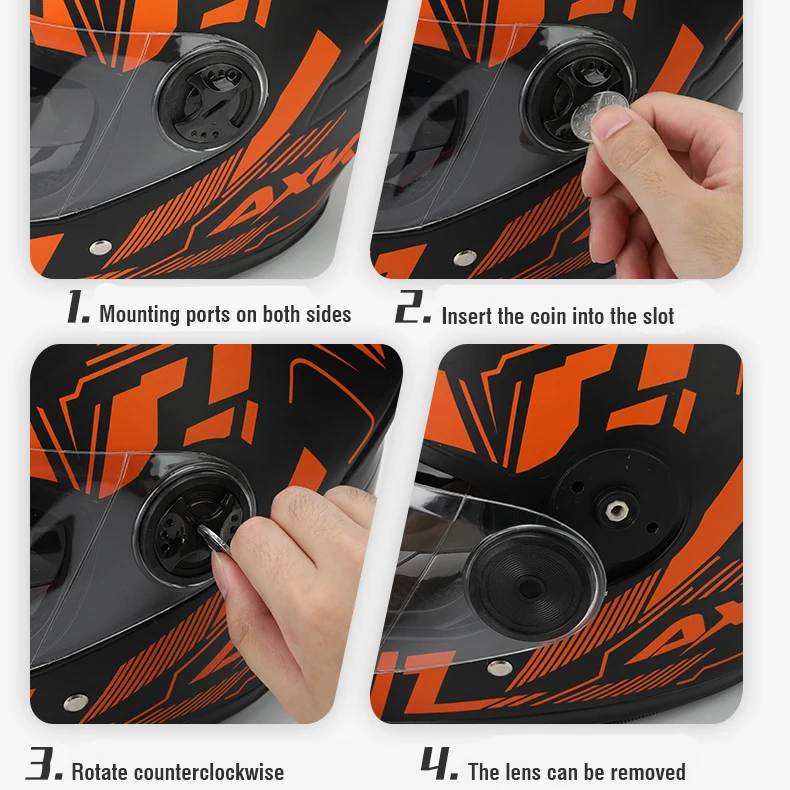 1. Mounting ports on both sides

2. Insert the coin into the slot

3. Rotate counterclockwise

4. The lens can be removed