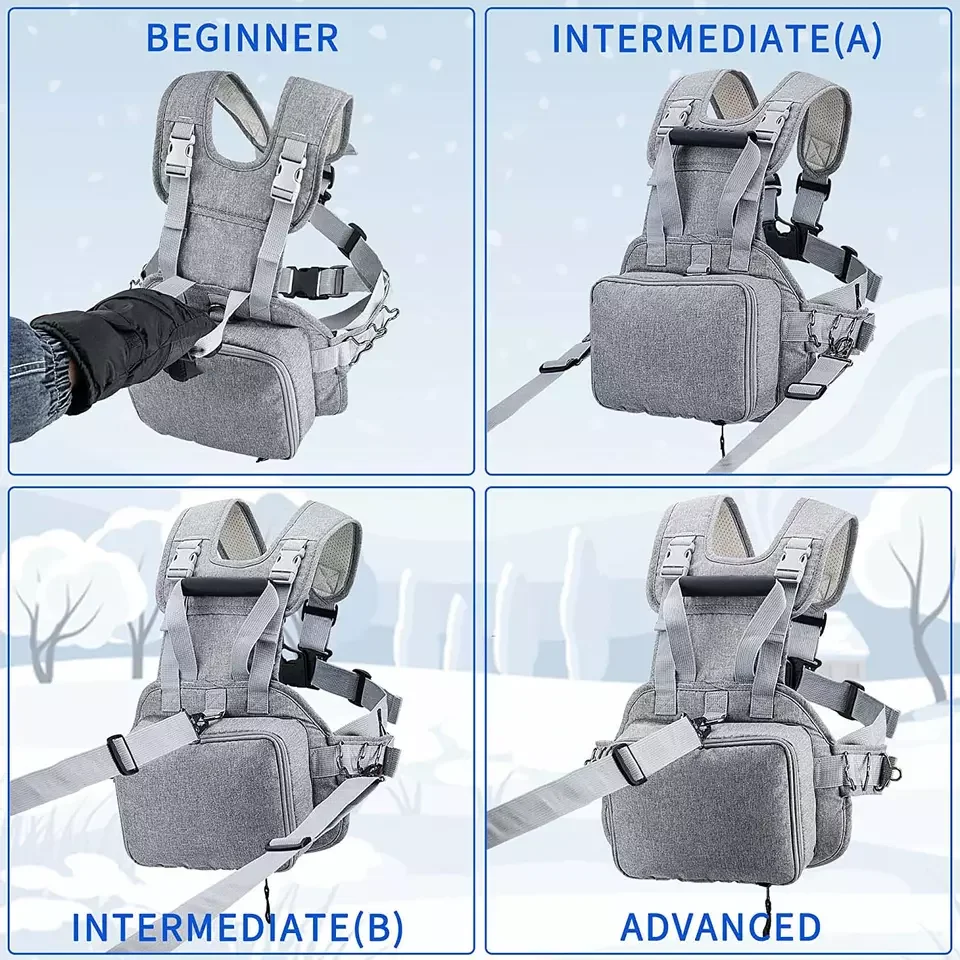 BEGINNER

INTERMEDIATE(A)

INTERMEDIATE(B)

ADVANCED