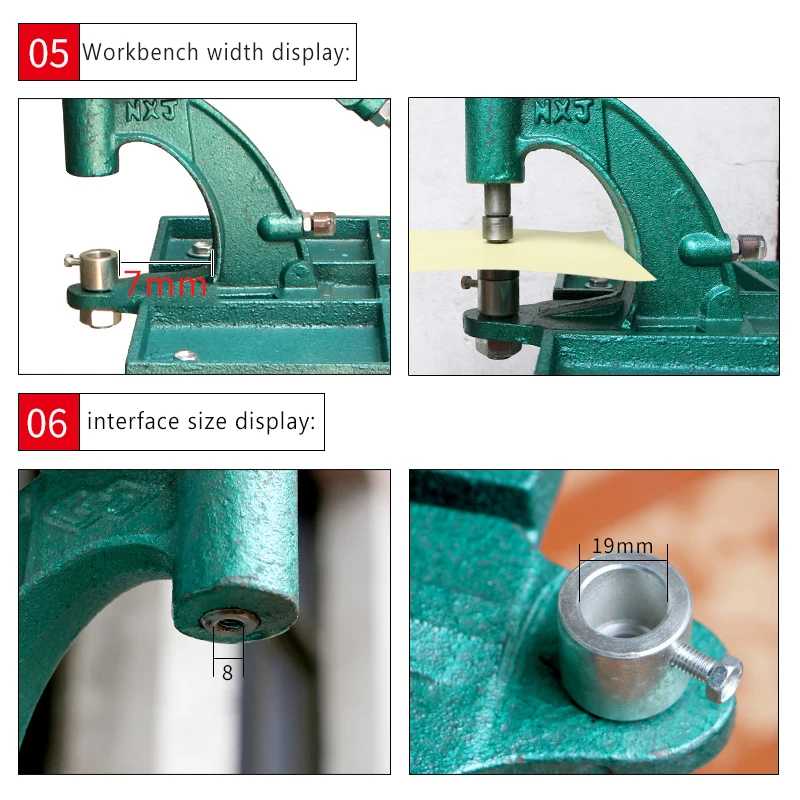 05 Workbench width display:

NXJ

7mm

NXJ

06 interface size display:

8

19mm