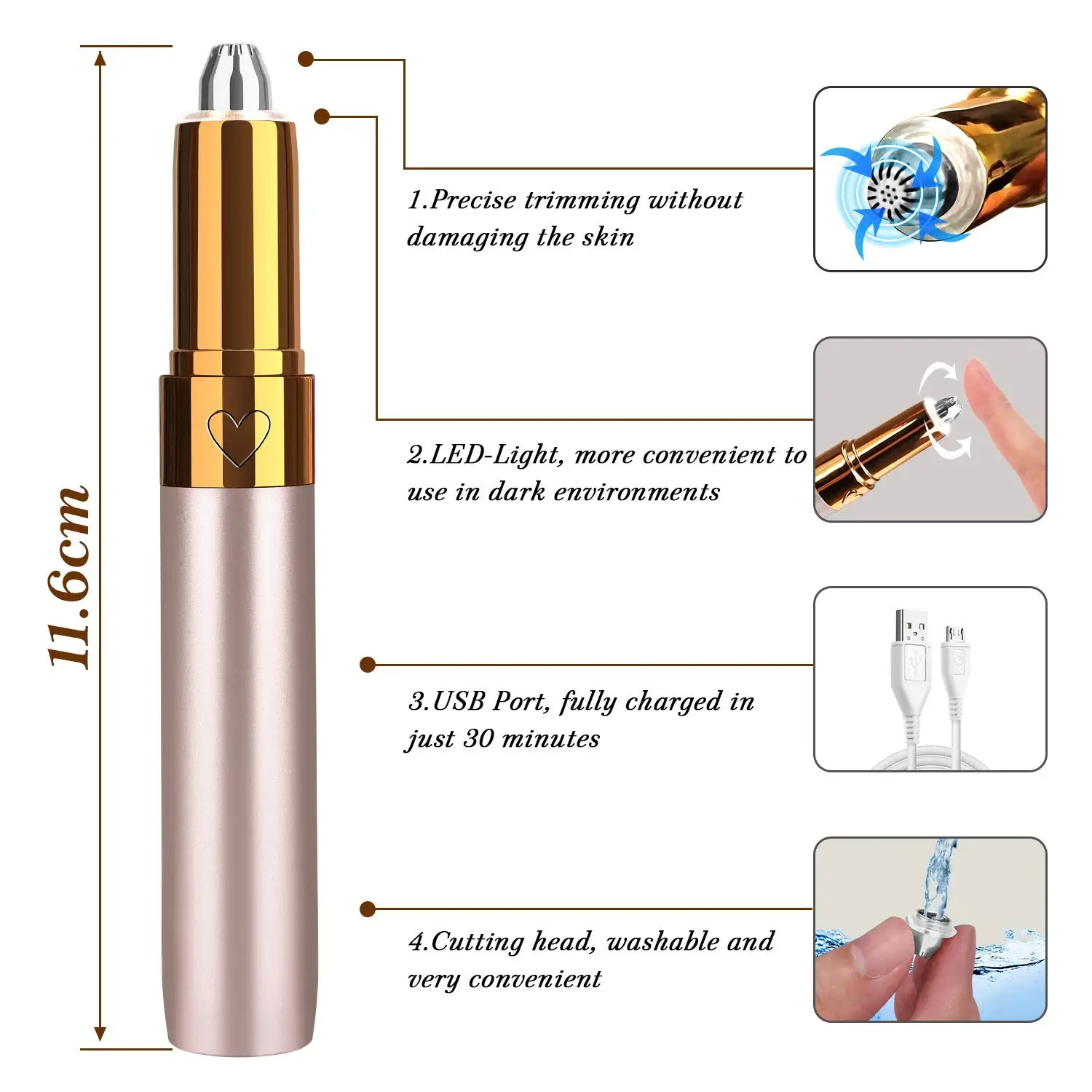 11.6cm

1.Precise trimming without damaging the skin

2.LED-Light, more convenient to use in dark environments

3.USB Port, fully charged in just 30 minutes

4.Cutting head, washable and very convenient