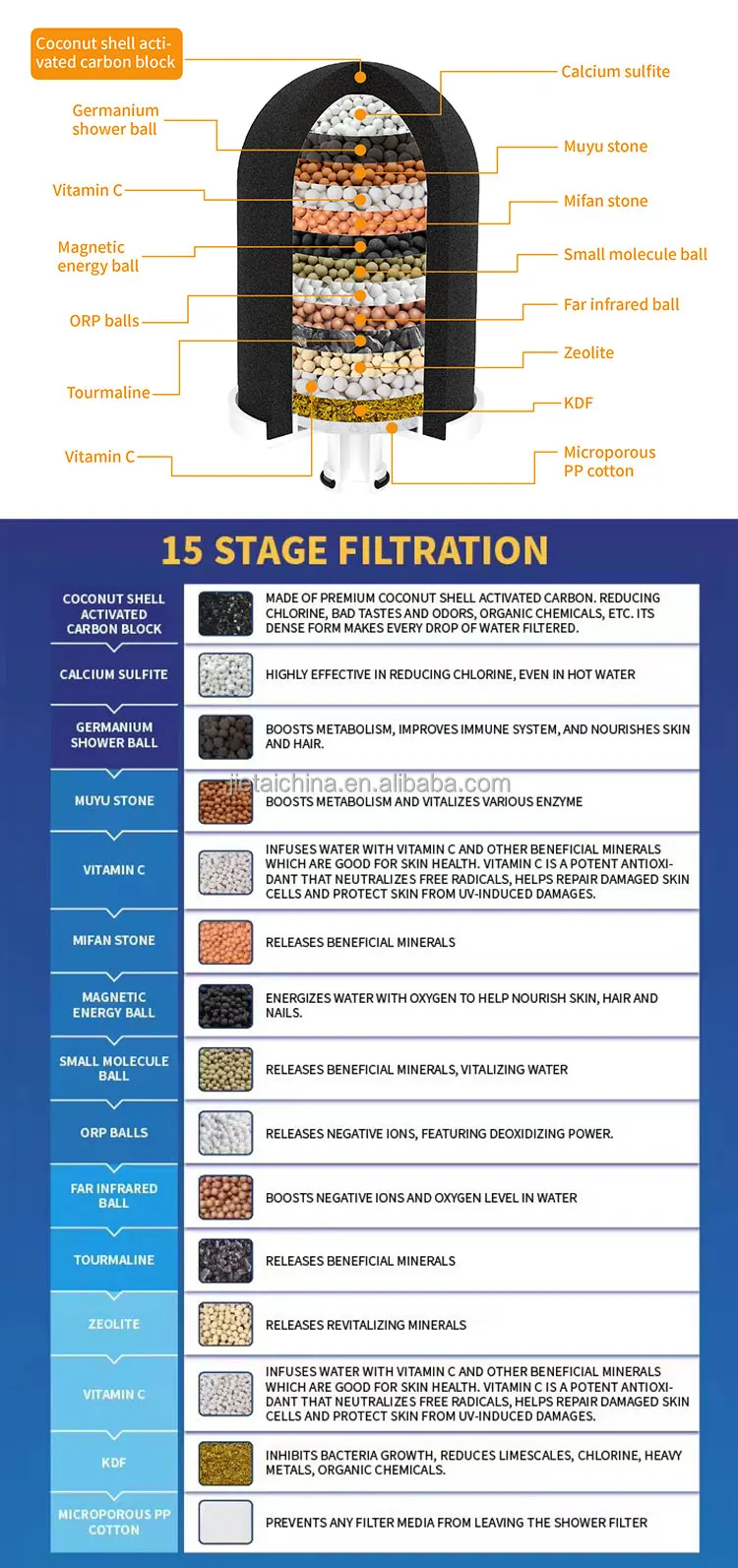 Coconut shell activated carbon block
Germanium shower ball
Vitamin C
Magnetic energy ball
ORP balls
Tourmaline
Vitamin C

Calcium sulfite
Muyu stone
Mifan stone
Small molecule ball
Far infrared ball
Zeolite
KDF
Microporous PP cotton

15 STAGE FILTRATION

| | |
|---|---|
| COCONUT SHELL ACTIVATED CARBON BLOCK | MADE OF PREMIUM COCONUT SHELL ACTIVATED CARBON. REDUCING CHLORINE, BAD TASTES AND ODORS, ORGANIC CHEMICALS, ETC. ITS DENSE FORM MAKES EVERY DROP OF WATER FILTERED. |
| CALCIUM SULFITE | HIGHLY EFFECTIVE IN REDUCING CHLORINE, EVEN IN HOT WATER |
| GERMANIUM SHOWER BALL | BOOSTS METABOLISM, IMPROVES IMMUNE SYSTEM, AND NOURISHES SKIN AND HAIR. |
| MUYU STONE | BOOSTS METABOLISM AND VITALIZES VARIOUS ENZYME |
| VITAMIN C | INFUSES WATER WITH VITAMIN C AND OTHER BENEFICIAL MINERALS WHICH ARE GOOD FOR SKIN HEALTH. VITAMIN C IS A POTENT ANTIOXIDANT THAT NEUTRALIZES FREE RADICALS, HELPS REPAIR DAMAGED SKIN CELLS AND PROTECT SKIN FROM UV-INDUCED DAMAGES. |
| MIFAN STONE | RELEASES BENEFICIAL MINERALS |
| MAGNETIC ENERGY BALL | ENERGIZES WATER WITH OXYGEN TO HELP NOURISH SKIN, HAIR AND NAILS. |
| SMALL MOLECULE BALL | RELEASES BENEFICIAL MINERALS, VITALIZING WATER |
| ORP BALLS | RELEASES NEGATIVE IONS, FEATURING DEOXIDIZING POWER. |
| FAR INFRARED BALL | BOOSTS NEGATIVE IONS AND OXYGEN LEVEL IN WATER |
| TOURMALINE | RELEASES BENEFICIAL MINERALS |
| ZEOLITE | RELEASES REVITALIZING MINERALS |
| VITAMIN C | INFUSES WATER WITH VITAMIN C AND OTHER BENEFICIAL MINERALS WHICH ARE GOOD FOR SKIN HEALTH. VITAMIN C IS A POTENT ANTIOXIDANT THAT NEUTRALIZES FREE RADICALS, HELPS REPAIR DAMAGED SKIN CELLS AND PROTECT SKIN FROM UV-INDUCED DAMAGES. |
| KDF | INHIBITS BACTERIA GROWTH, REDUCES LIMESCALES, CHLORINE, HEAVY METALS, ORGANIC CHEMICALS. |
| MICROPOROUS PP COTTON | PREVENTS ANY FILTER MEDIA FROM LEAVING THE SHOWER FILTER |

jietaichina.en.alibaba.com