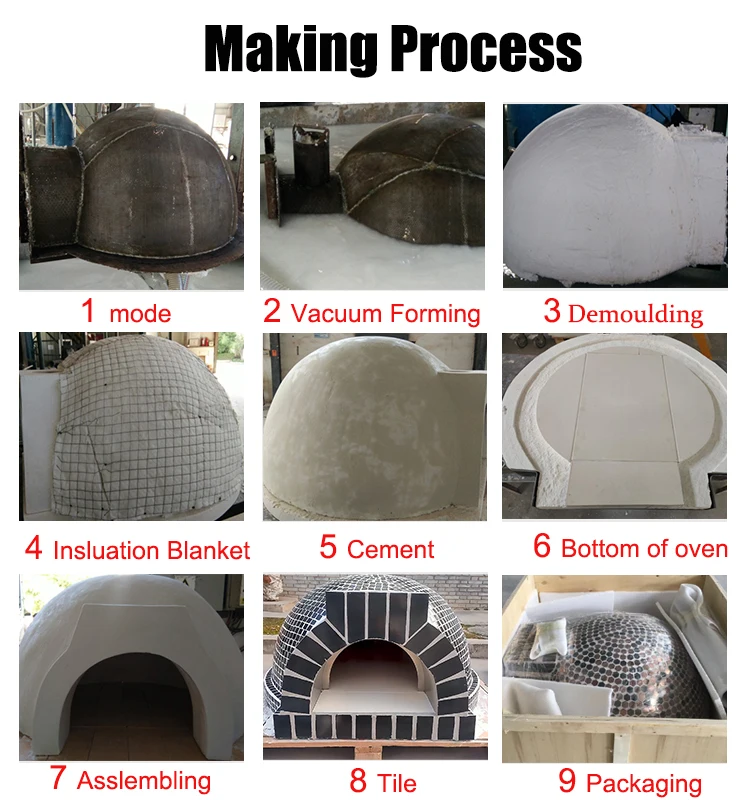 Making Process

1 mode

2 Vacuum Forming

3 Demoulding

4 Insluation Blanket

5 Cement

6 Bottom of oven

7 Asslembling

8 Tile

9 Packaging