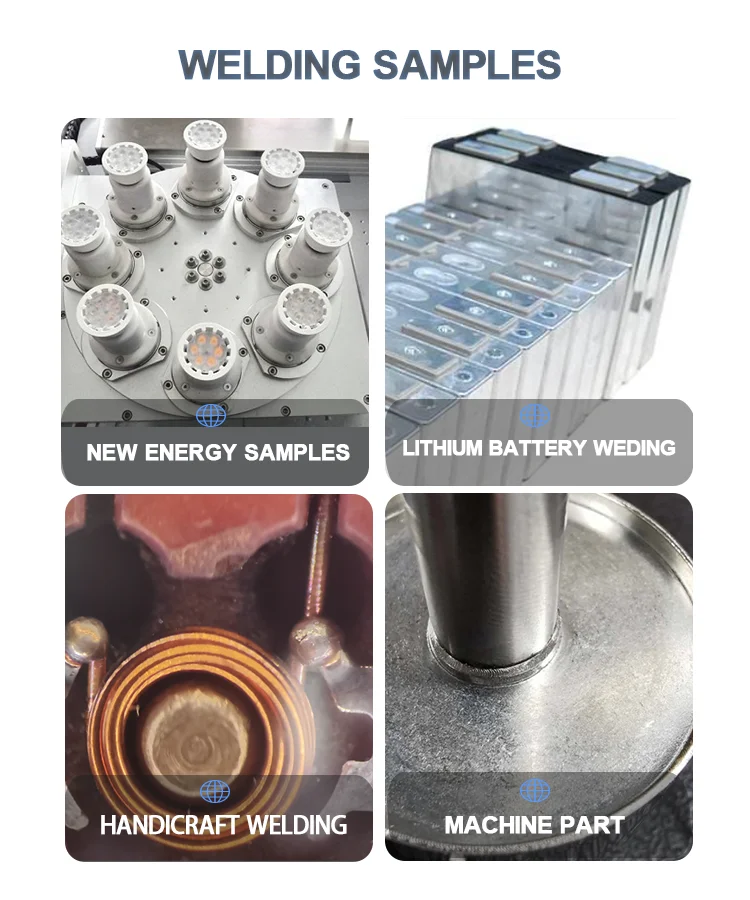 WELDING SAMPLES

NEW ENERGY SAMPLES

LITHIUM BATTERY WEDING

HANDICRAFT WELDING

MACHINE PART