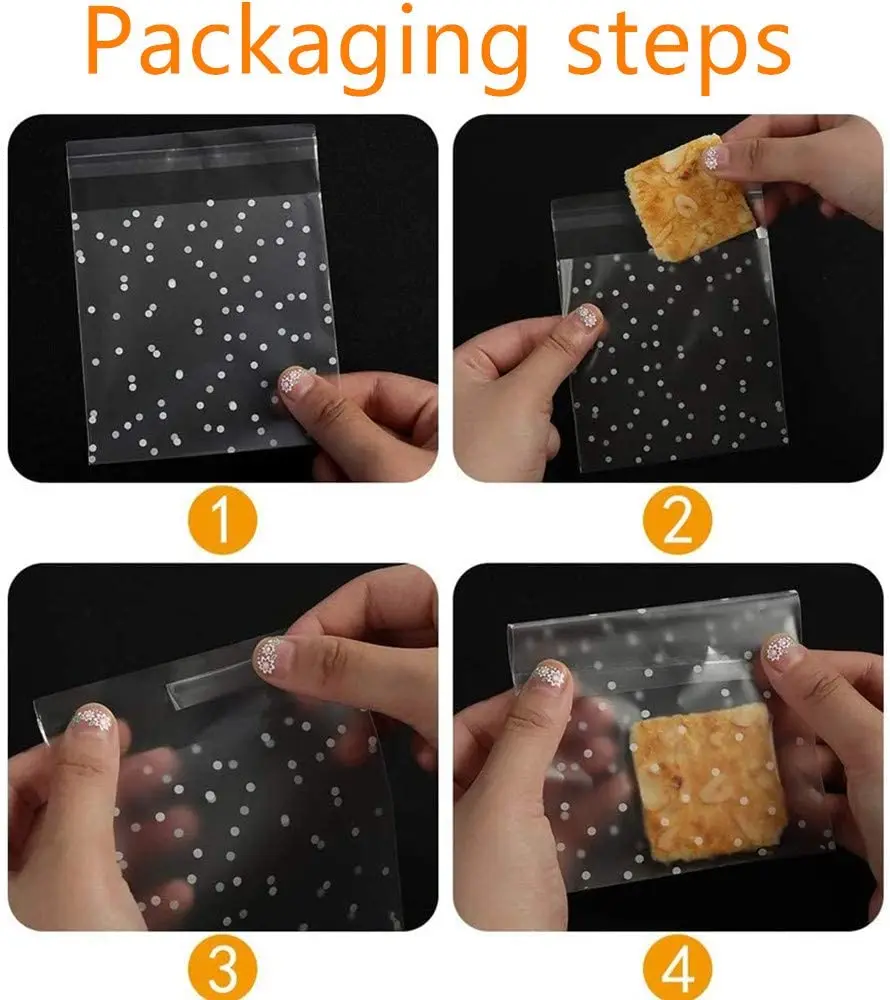 Packaging steps

1

2

3

4