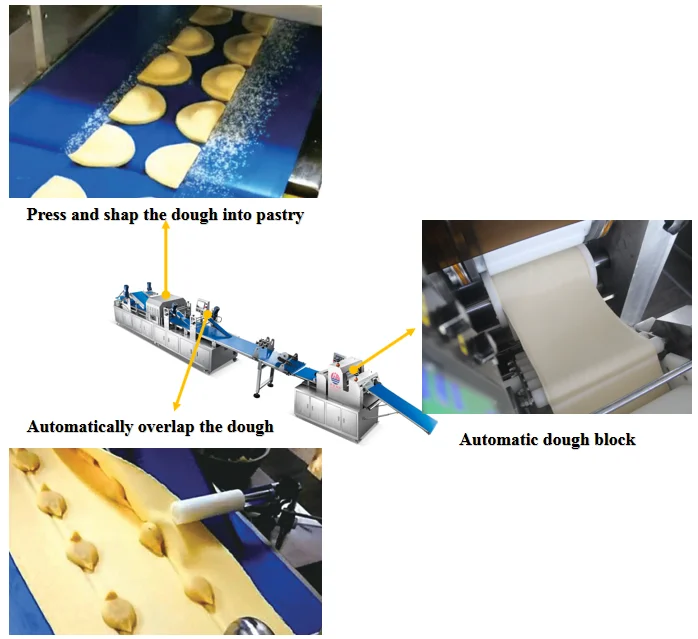 Press and shap the dough into pastry

Automatically overlap the dough

Automatic dough block