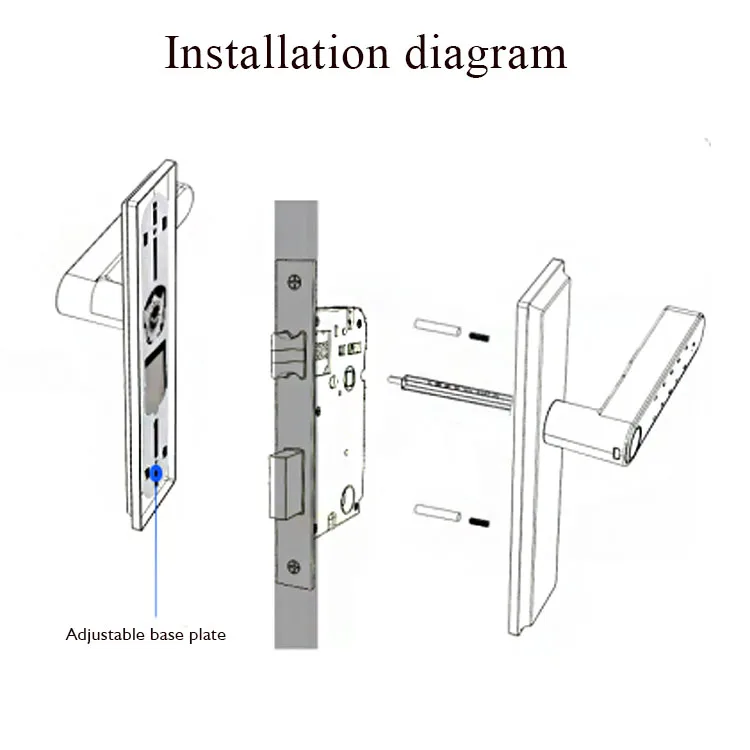 Installation diagram

Adjustable base plate