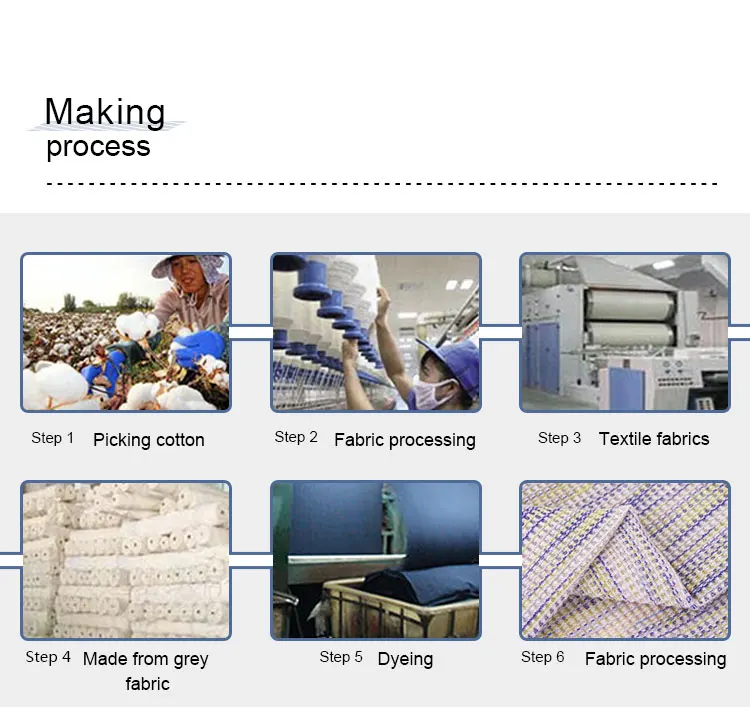 Making process

Step 1 Picking cotton

Step 2 Fabric processing

Step 3 Textile fabrics

Step 4 Made from grey fabric

Step 5 Dyeing

Step 6 Fabric processing