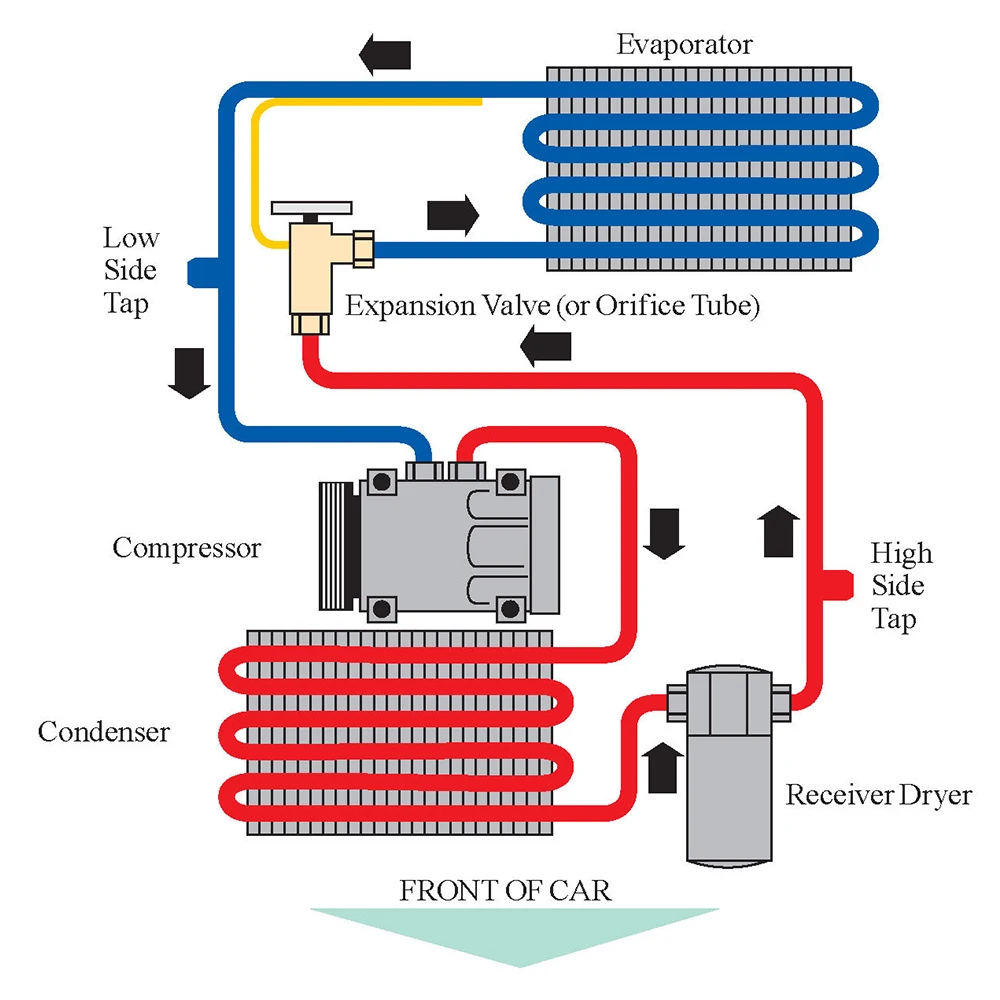 Evaporator

Low Side Tap

Expansion Valve (or Orifice Tube)

Compressor

High Side Tap

Condenser

Receiver Dryer

FRONT OF CAR