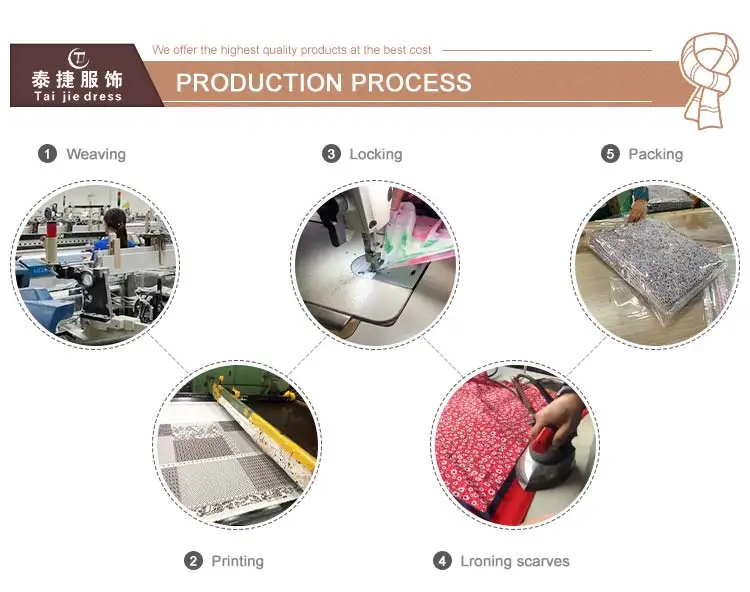 T
泰捷服饰
Tai jie dress

We offer the highest quality products at the best cost

PRODUCTION PROCESS

1 Weaving

3 Locking

5 Packing

2 Printing

4 Lroning scarves