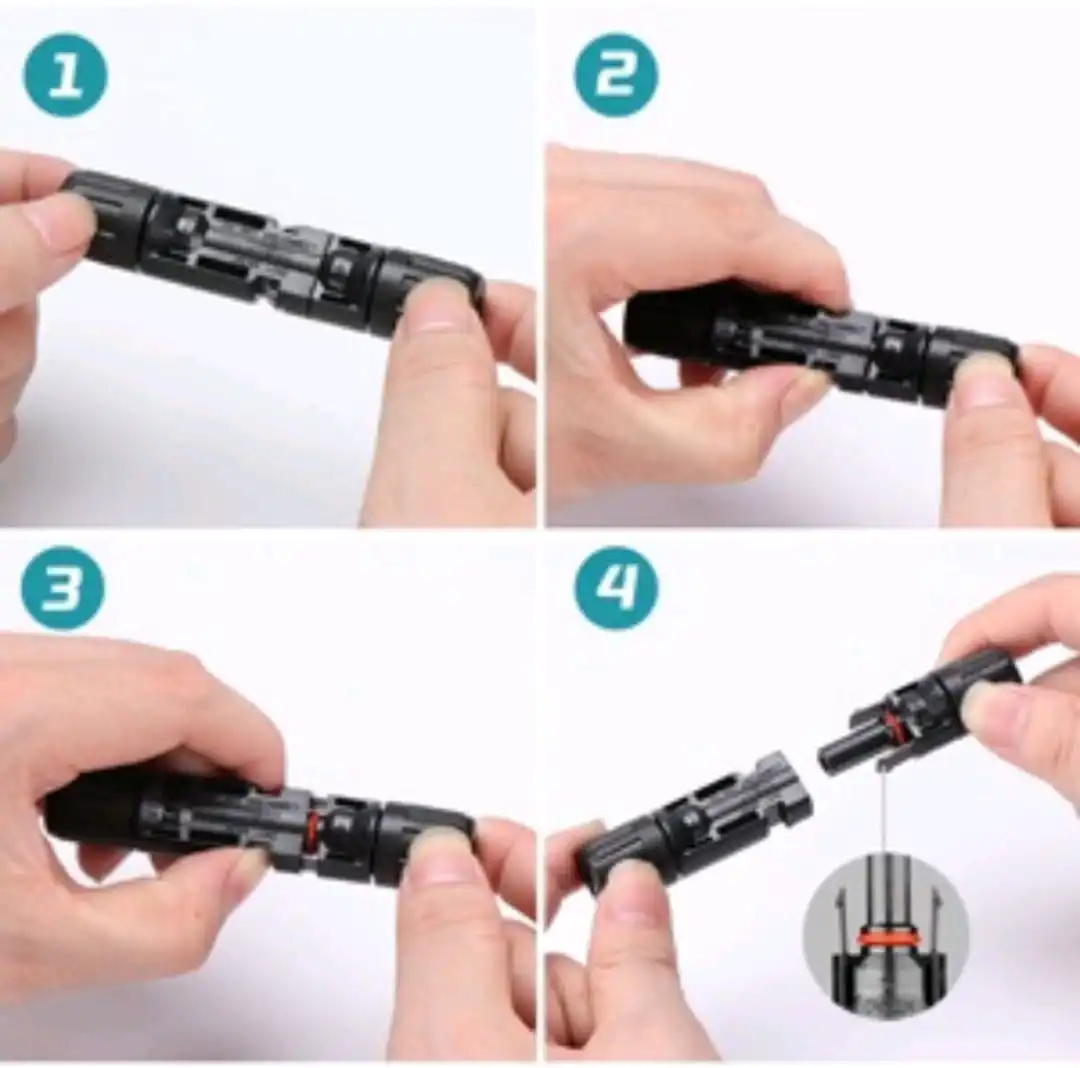 1
2
3
4