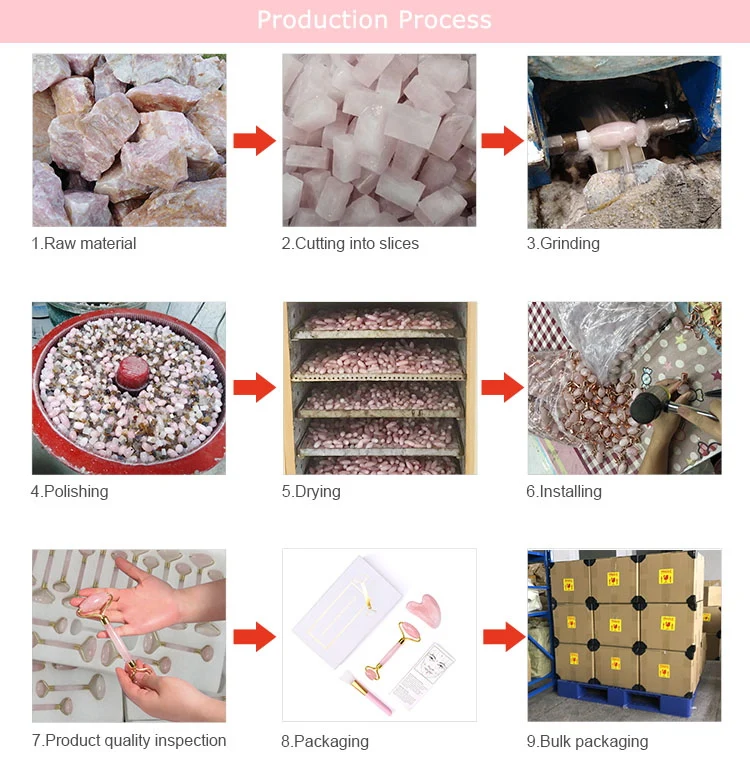 Production Process

1.Raw material

2.Cutting into slices

3.Grinding

4.Polishing

5.Drying

6.Installing

7.Product quality inspection

8.Packaging

9.Bulk packaging