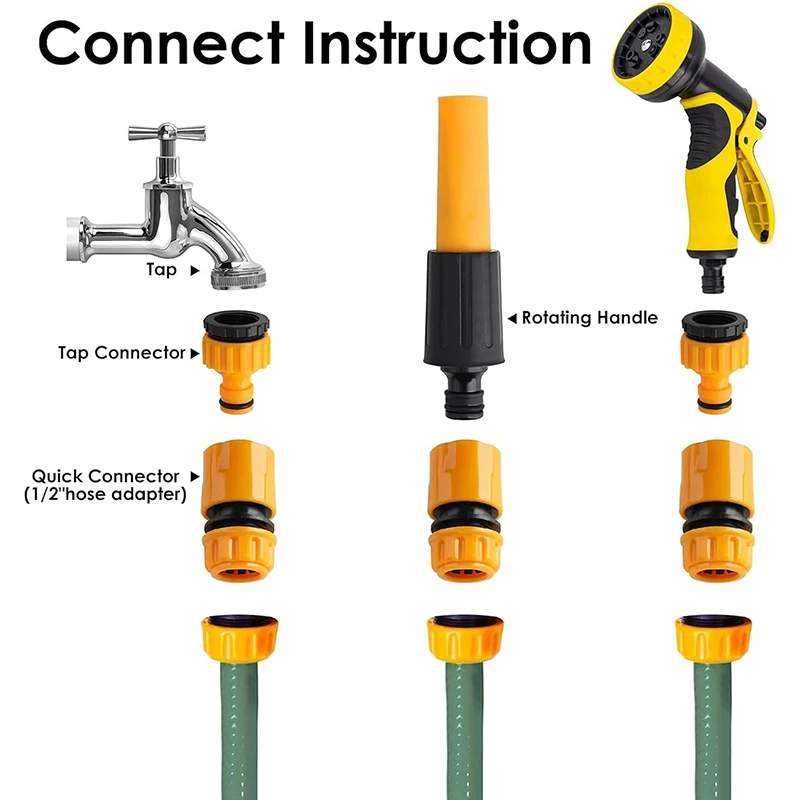 Connect Instruction

Tap ▸

Tap Connector ▸

◂ Rotating Handle

Quick Connector ▸
(1/2"hose adapter)