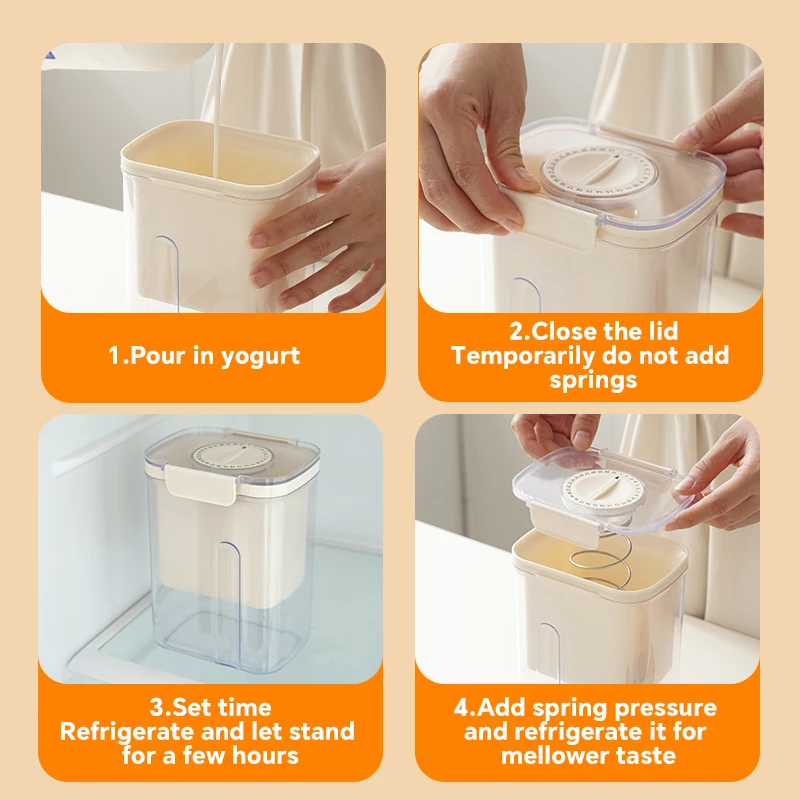 1.Pour in yogurt

2.Close the lid
Temporarily do not add springs

3.Set time
Refrigerate and let stand for a few hours

4.Add spring pressure and refrigerate it for mellower taste