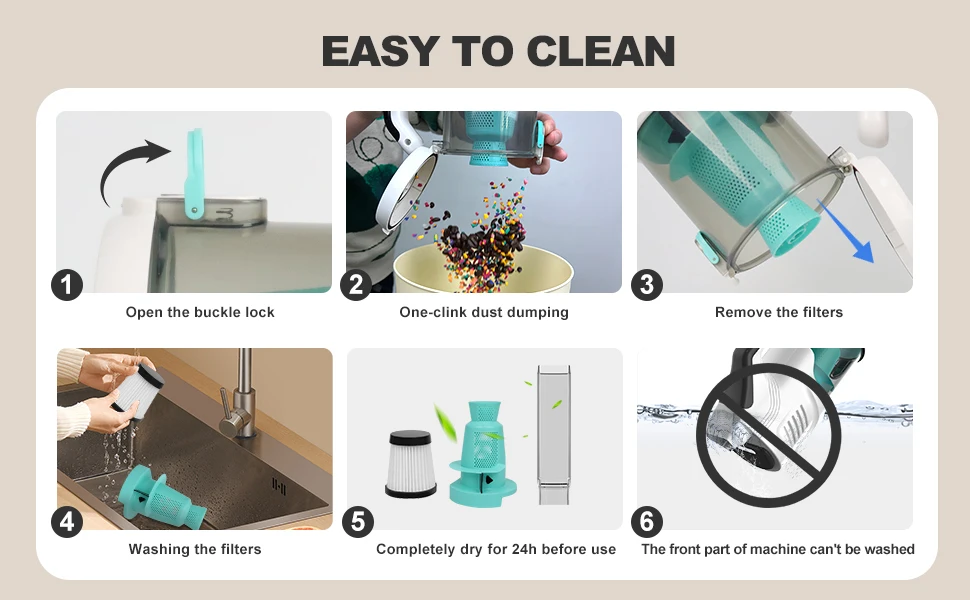 EASY TO CLEAN

1
Open the buckle lock

2
One-clink dust dumping

3
Remove the filters

4
Washing the filters

5
Completely dry for 24h before use

6
The front part of machine can't be washed