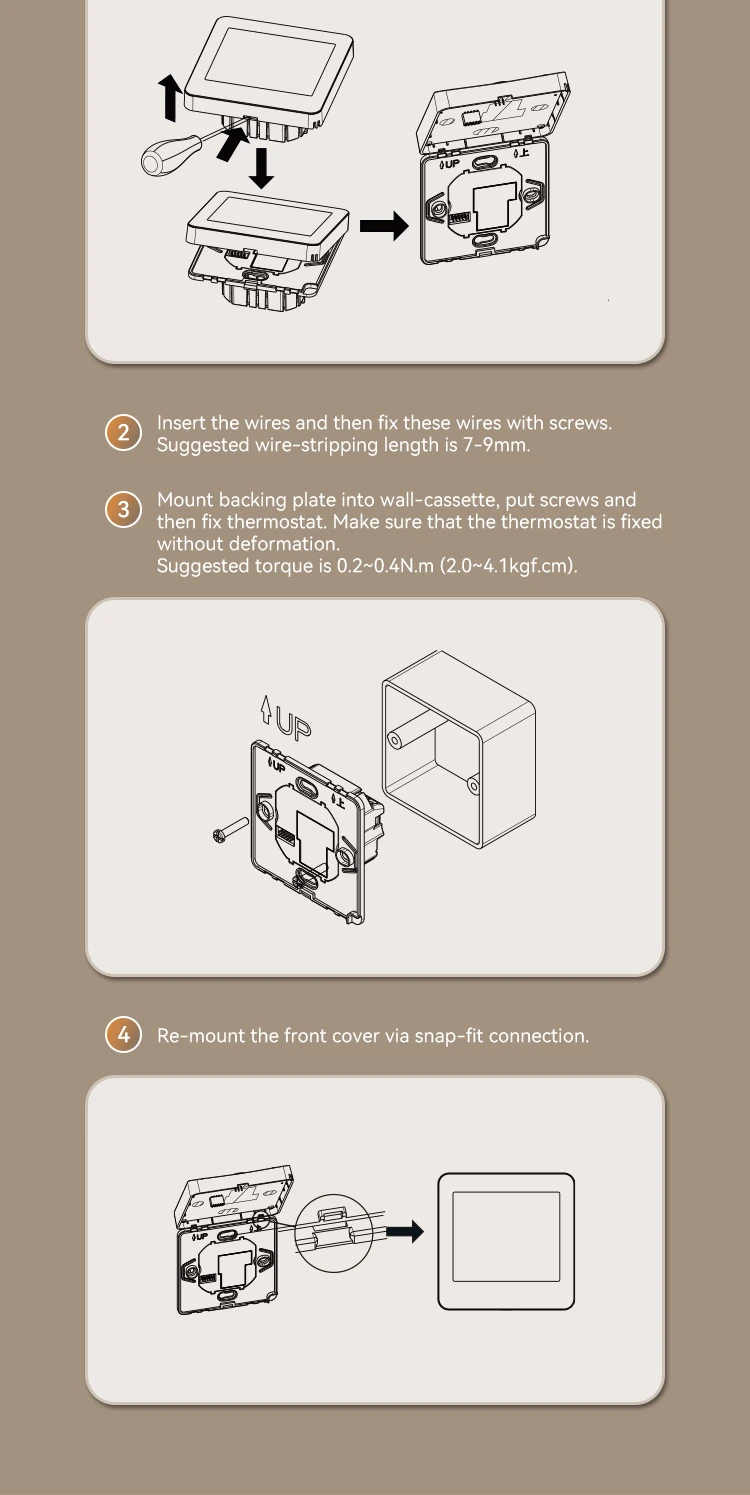 UP 上

2 Insert the wires and then fix these wires with screws. Suggested wire-stripping length is 7-9mm.

3 Mount backing plate into wall-cassette, put screws and then fix thermostat. Make sure that the thermostat is fixed without deformation.
Suggested torque is 0.2~0.4N.m (2.0~4.1kgf.cm).

UP

UP 上

4 Re-mount the front cover via snap-fit connection.

UP