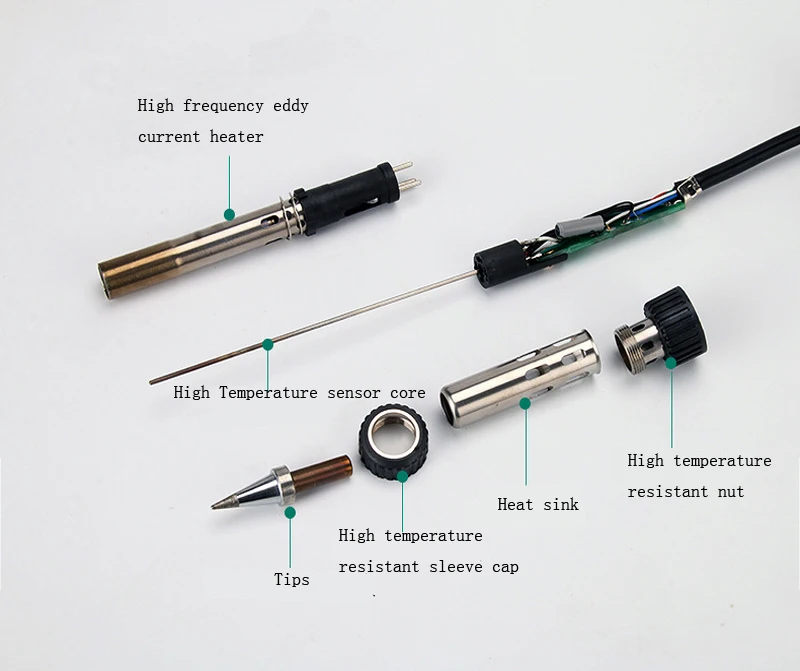 High frequency eddy current heater

High Temperature sensor core

High temperature resistant nut

Heat sink

High temperature resistant sleeve cap

Tips