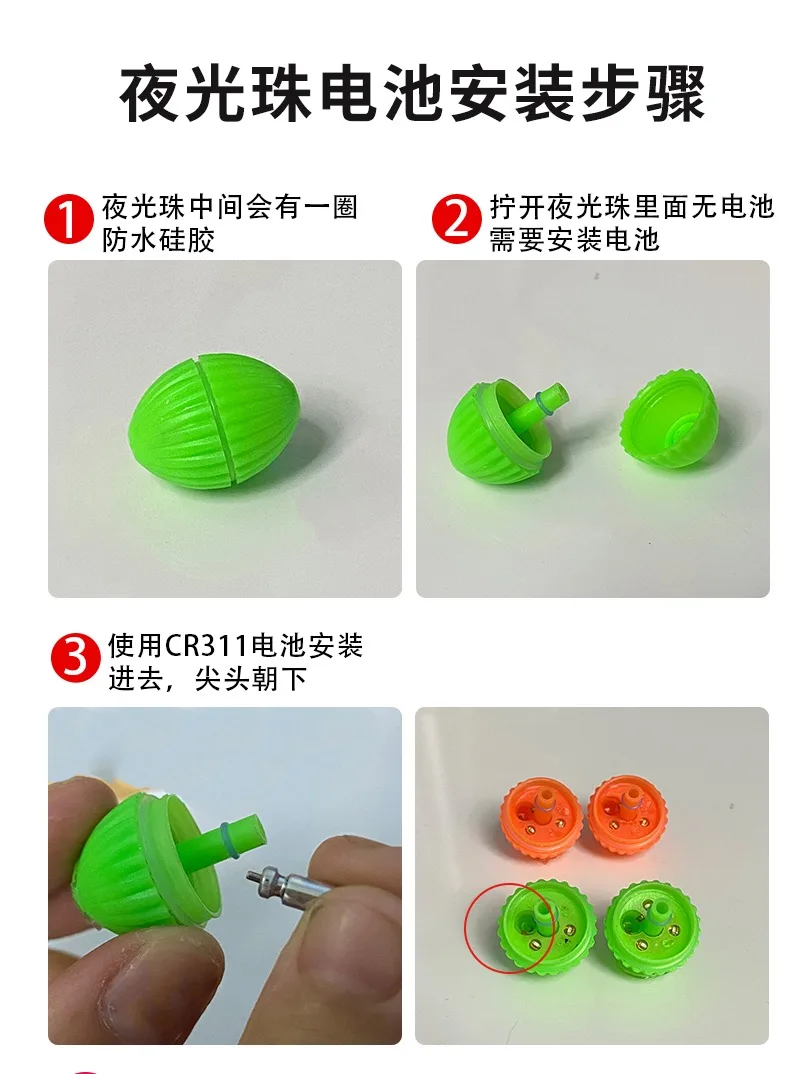 夜光珠电池安装步骤

1 夜光珠中间会有一圈防水硅胶

2 拧开夜光珠里面无电池需要安装电池

3 使用CR311电池安装进去，尖头朝下