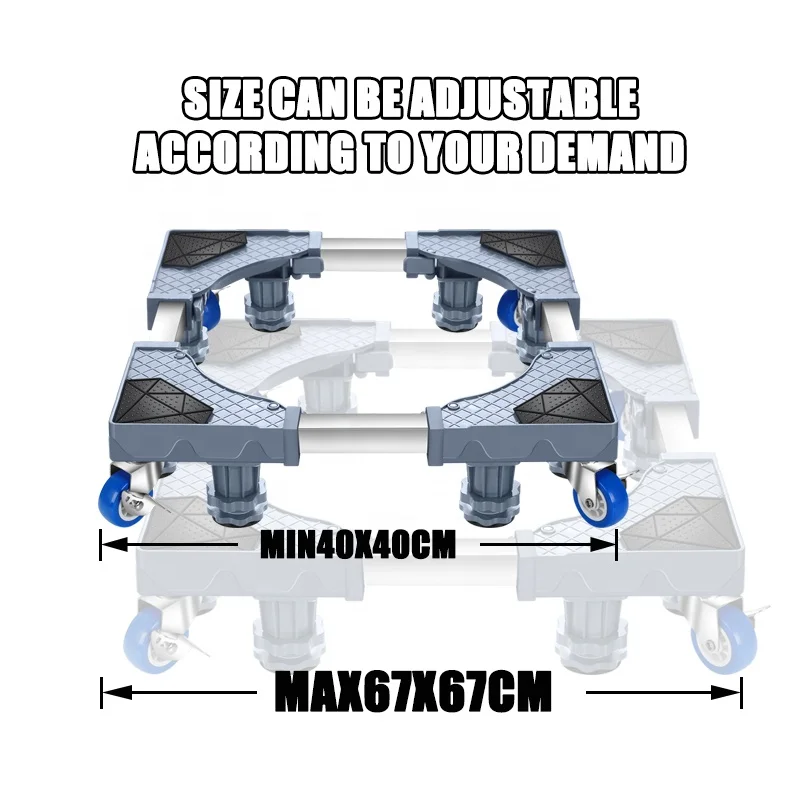 SIZE CAN BE ADJUSTABLE ACCORDING TO YOUR DEMAND

MIN40X40CM

MAX67X67CM