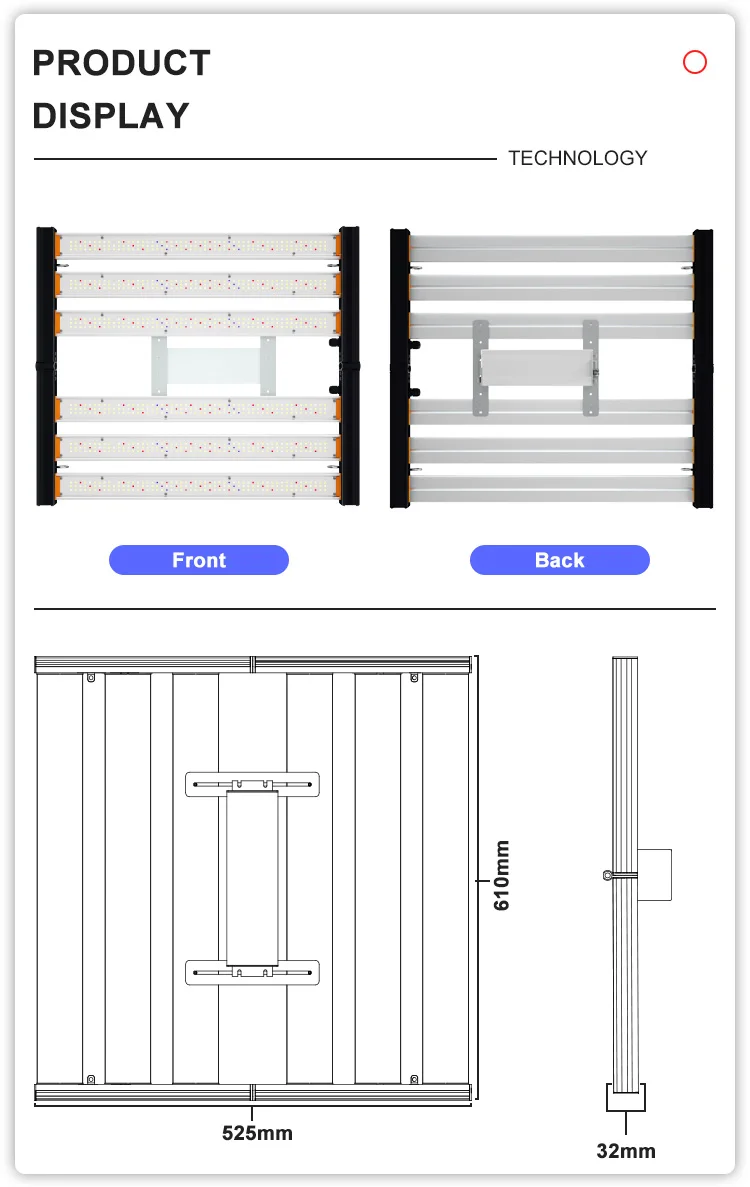 PRODUCT DISPLAY

TECHNOLOGY

Front

Back

610mm

525mm

32mm