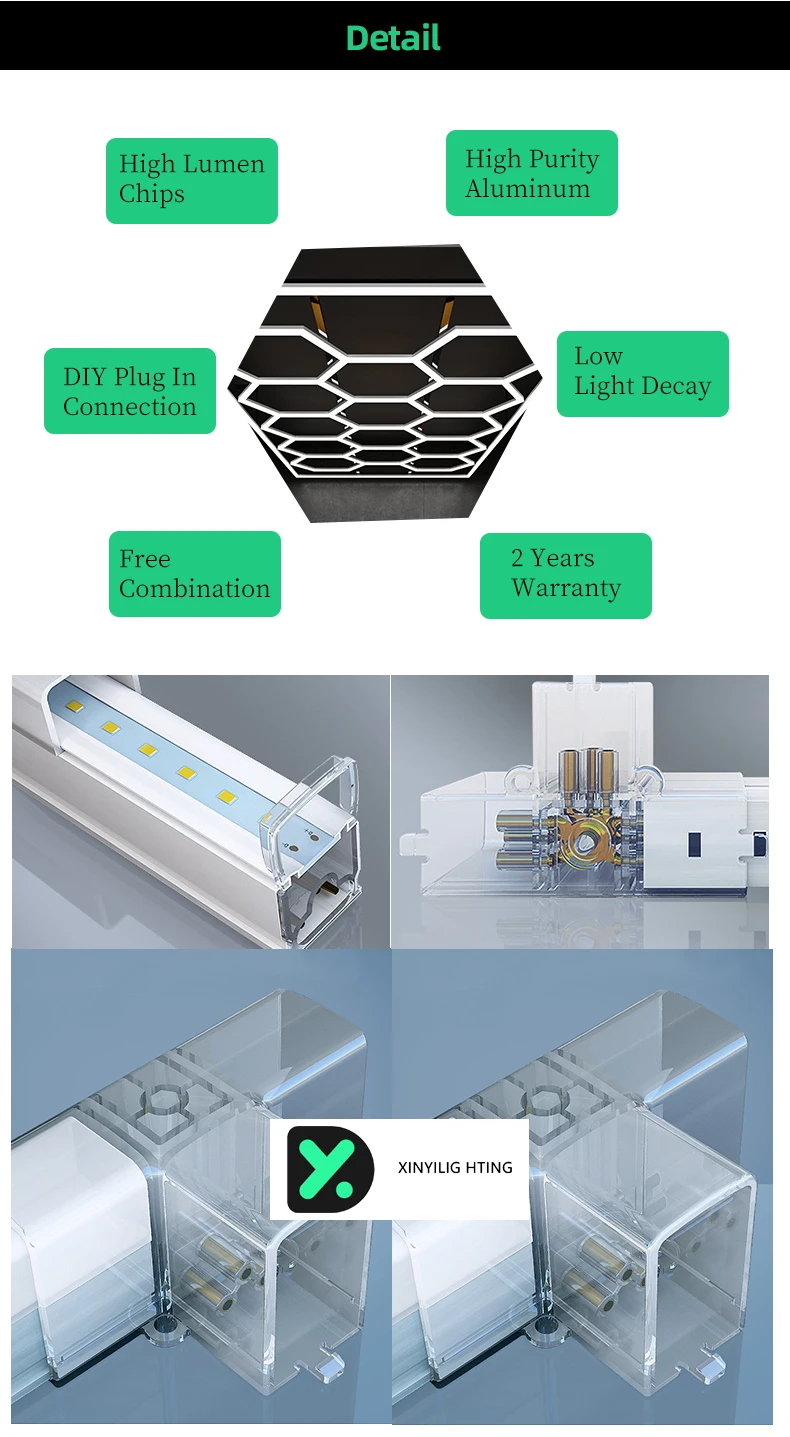 Detail

High Lumen Chips

High Purity Aluminum

DIY Plug In Connection

Low Light Decay

Free Combination

2 Years Warranty

XINYILIG HTING