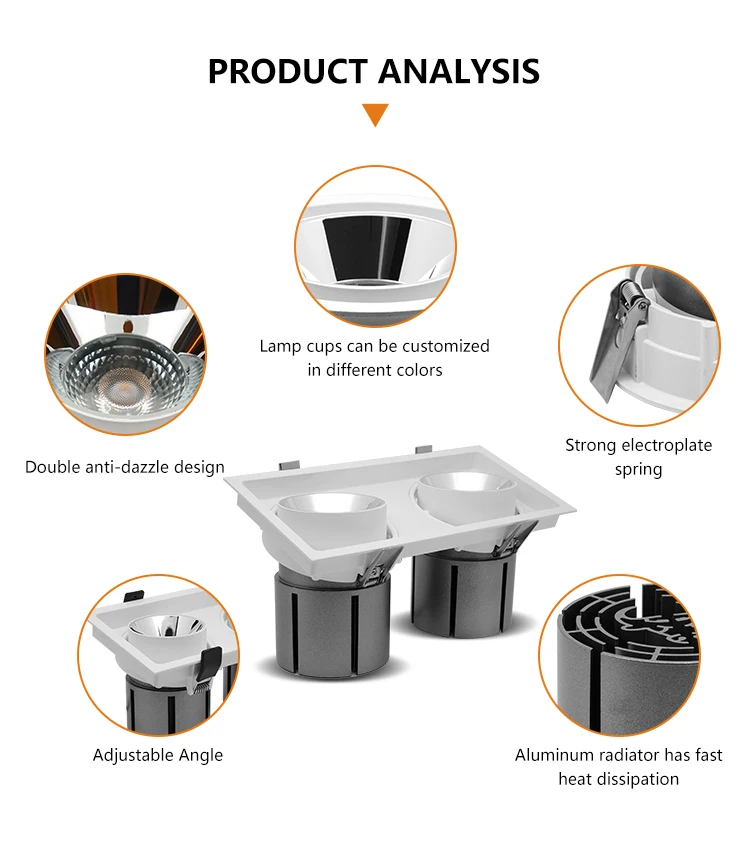 PRODUCT ANALYSIS

Lamp cups can be customized in different colors

Double anti-dazzle design

Strong electroplate spring

Adjustable Angle

Aluminum radiator has fast heat dissipation