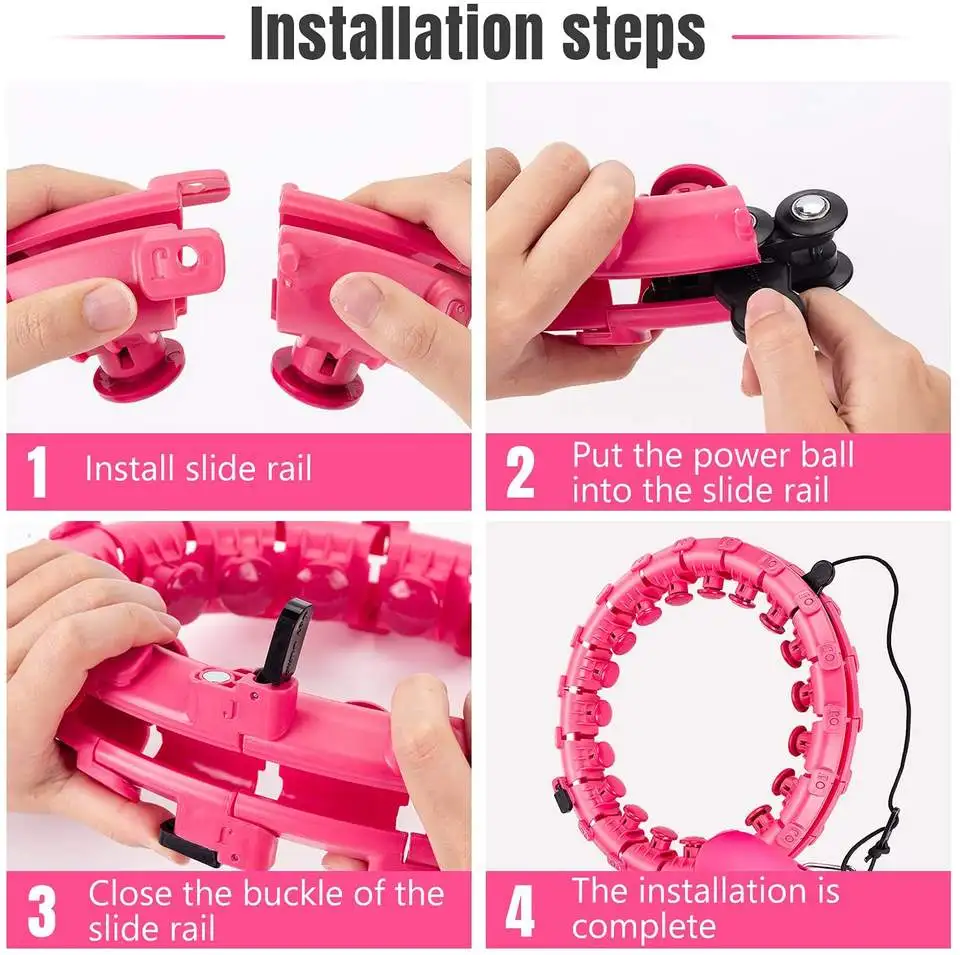 Installation steps

1 Install slide rail

2 Put the power ball into the slide rail

3 Close the buckle of the slide rail

4 The installation is complete