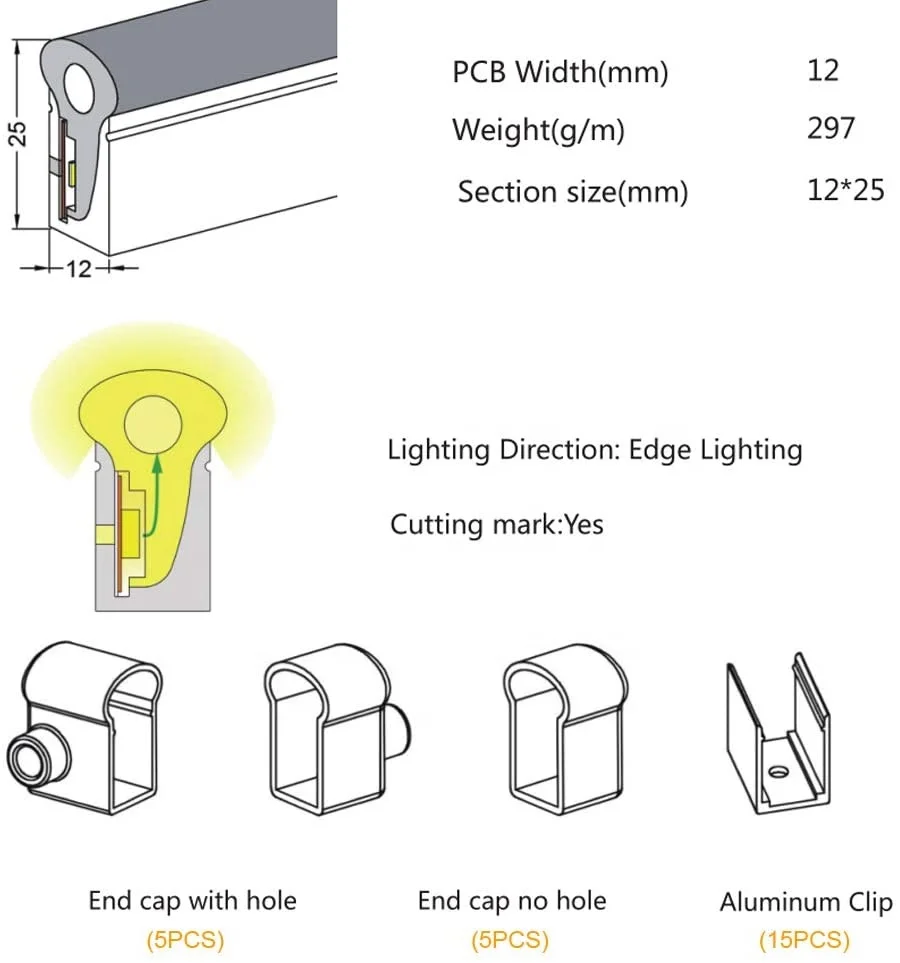 25

12

| PCB Width(mm) | 12 |
|---|---|
| Weight(g/m) | 297 |
| Section size(mm) | 12*25 |

Lighting Direction: Edge Lighting

Cutting mark:Yes

End cap with hole
(5PCS)

End cap no hole
(5PCS)

Aluminum Clip
(15PCS)