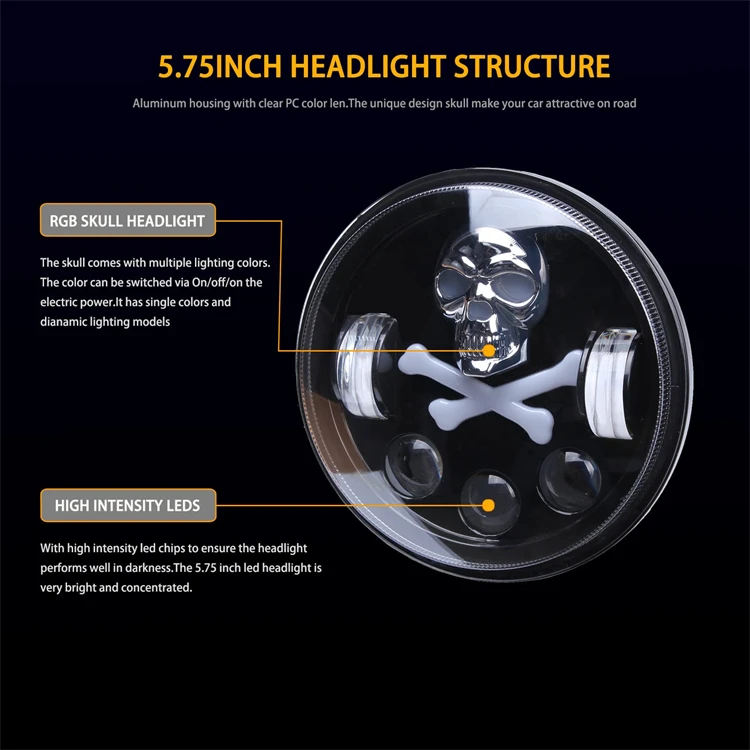 5.75INCH HEADLIGHT STRUCTURE

Aluminum housing with clear PC color len.The unique design skull make your car attractive on road

RGB SKULL HEADLIGHT

The skull comes with multiple lighting colors. The color can be switched via On/off/on the electric power.It has single colors and dianamic lighting models

HIGH INTENSITY LEDS

With high intensity led chips to ensure the headlight performs well in darkness.The 5.75 inch led headlight is very bright and concentrated.