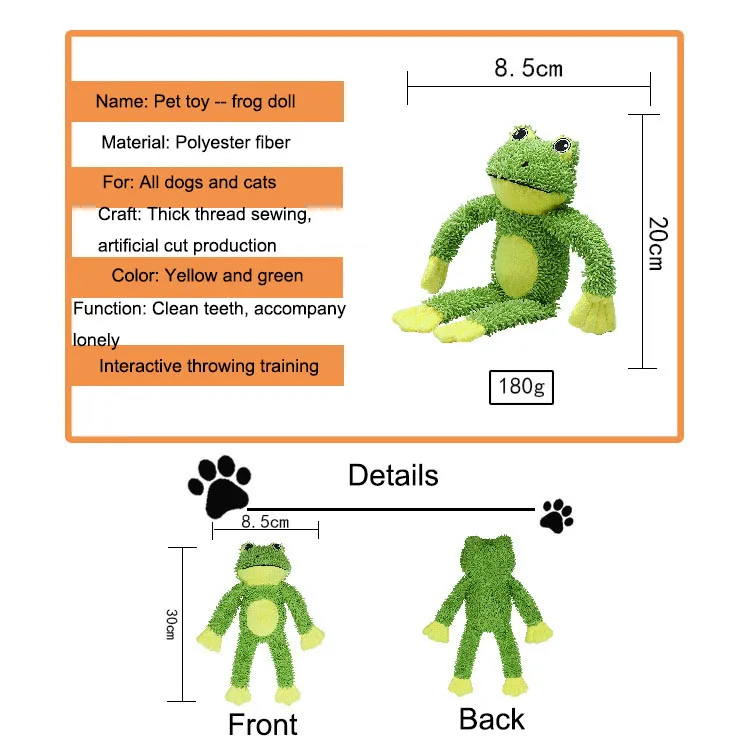 Name: Pet toy -- frog doll

Material: Polyester fiber

For: All dogs and cats

Craft: Thick thread sewing, artificial cut production

Color: Yellow and green

Function: Clean teeth, accompany lonely

Interactive throwing training

8.5cm

20cm

180g

Details

8.5cm

30cm

Front

Back