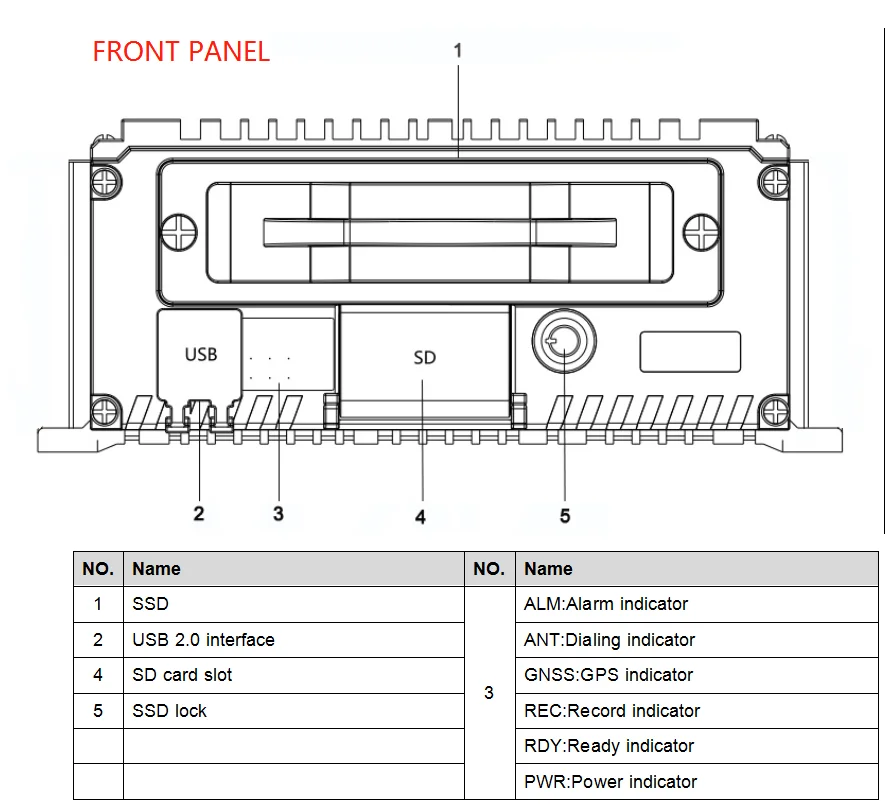 FRONT PANEL

1

USB

SD

2 3 4 5

| NO. | Name | NO. | Name |
|---|---|---|---|
| 1 | SSD | 3 | ALM:Alarm indicator |
| 2 | USB 2.0 interface | | ANT:Dialing indicator |
| 4 | SD card slot | | GNSS:GPS indicator |
| 5 | SSD lock | | REC:Record indicator |
| | | | RDY:Ready indicator |
| | | | PWR:Power indicator |