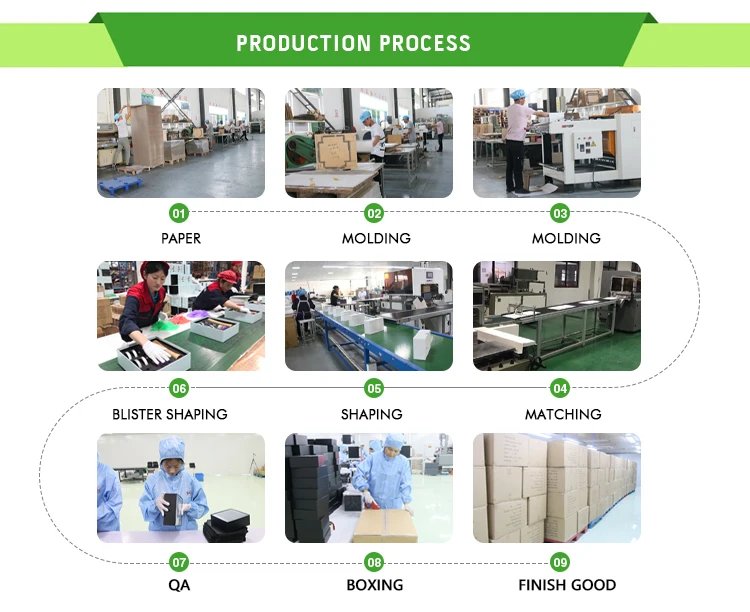 PRODUCTION PROCESS

01
PAPER

02
MOLDING

03
MOLDING

06
BLISTER SHAPING

05
SHAPING

04
MATCHING

07
QA

08
BOXING

09
FINISH GOOD