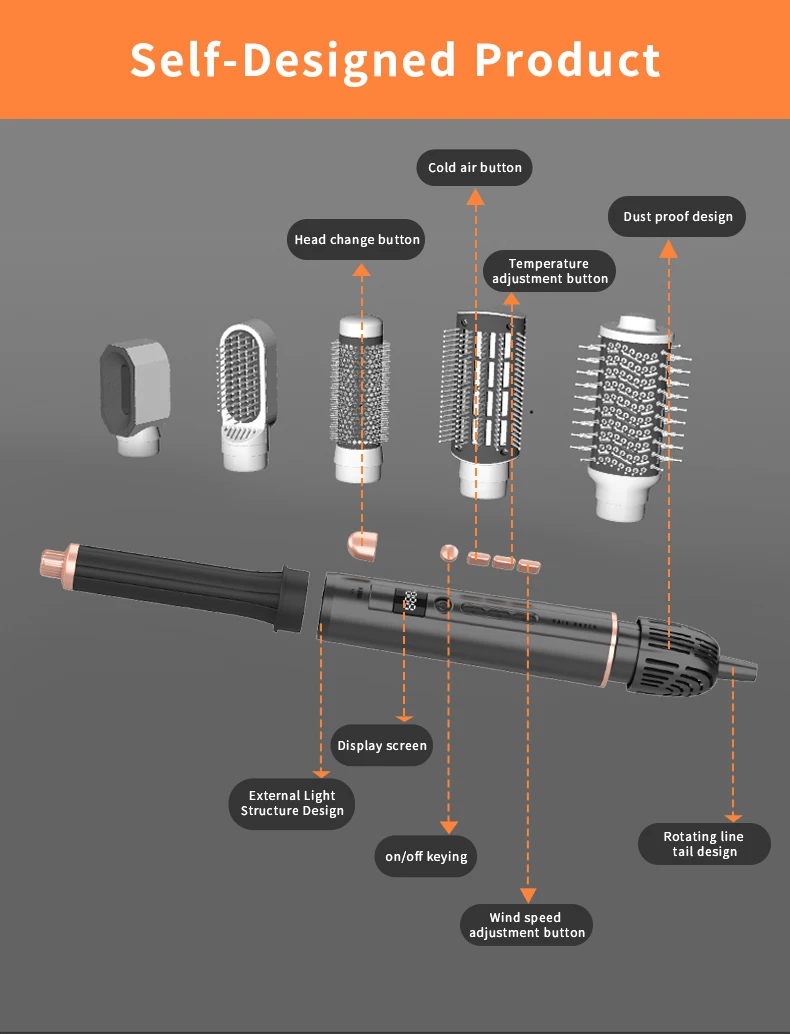 Self-Designed Product

Cold air button

Dust proof design

Head change button

Temperature adjustment button

Display screen

External Light Structure Design

on/off keying

Rotating line tail design

Wind speed adjustment button