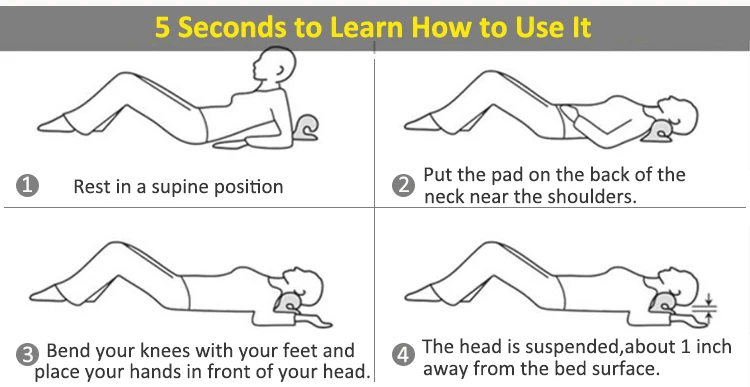 5 Seconds to Learn How to Use It

1 Rest in a supine position

2 Put the pad on the back of the neck near the shoulders.

3 Bend your knees with your feet and place your hands in front of your head.

4 The head is suspended,about 1 inch away from the bed surface.