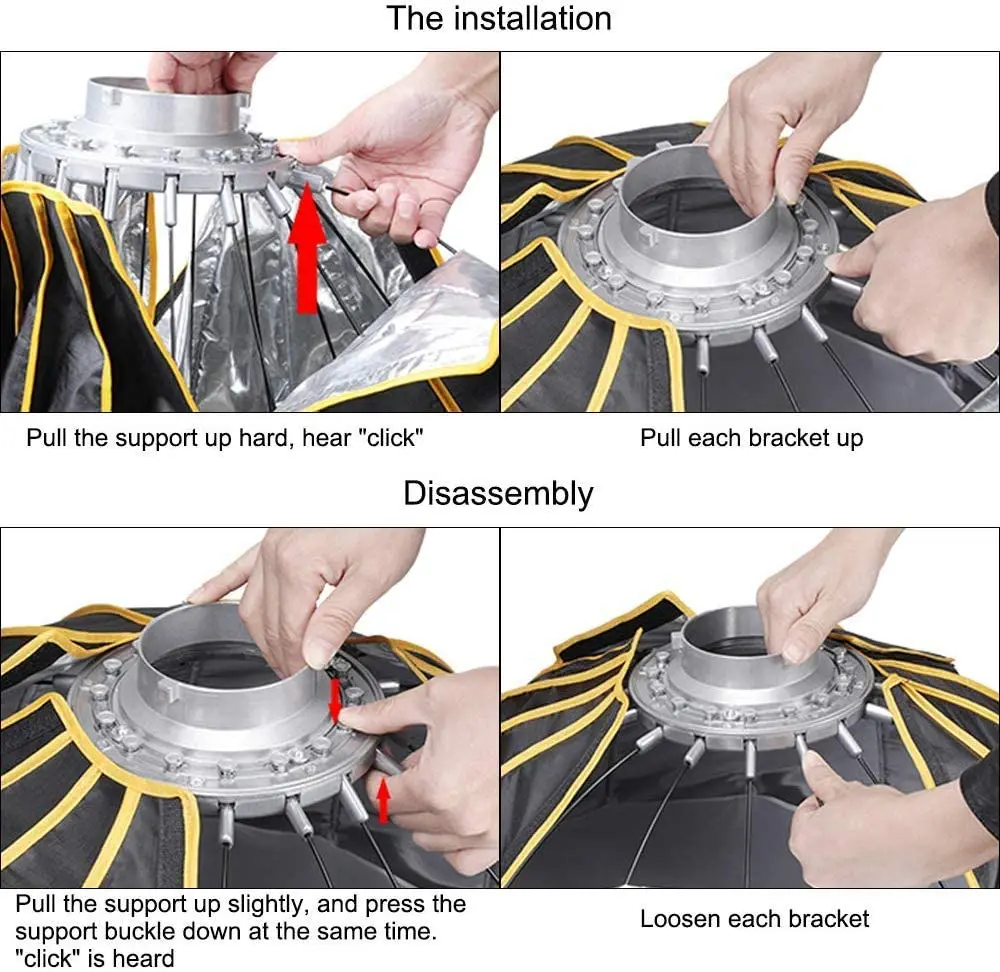 The installation

Pull the support up hard, hear "click"

Pull each bracket up

Disassembly

Pull the support up slightly, and press the support buckle down at the same time. "click" is heard

Loosen each bracket