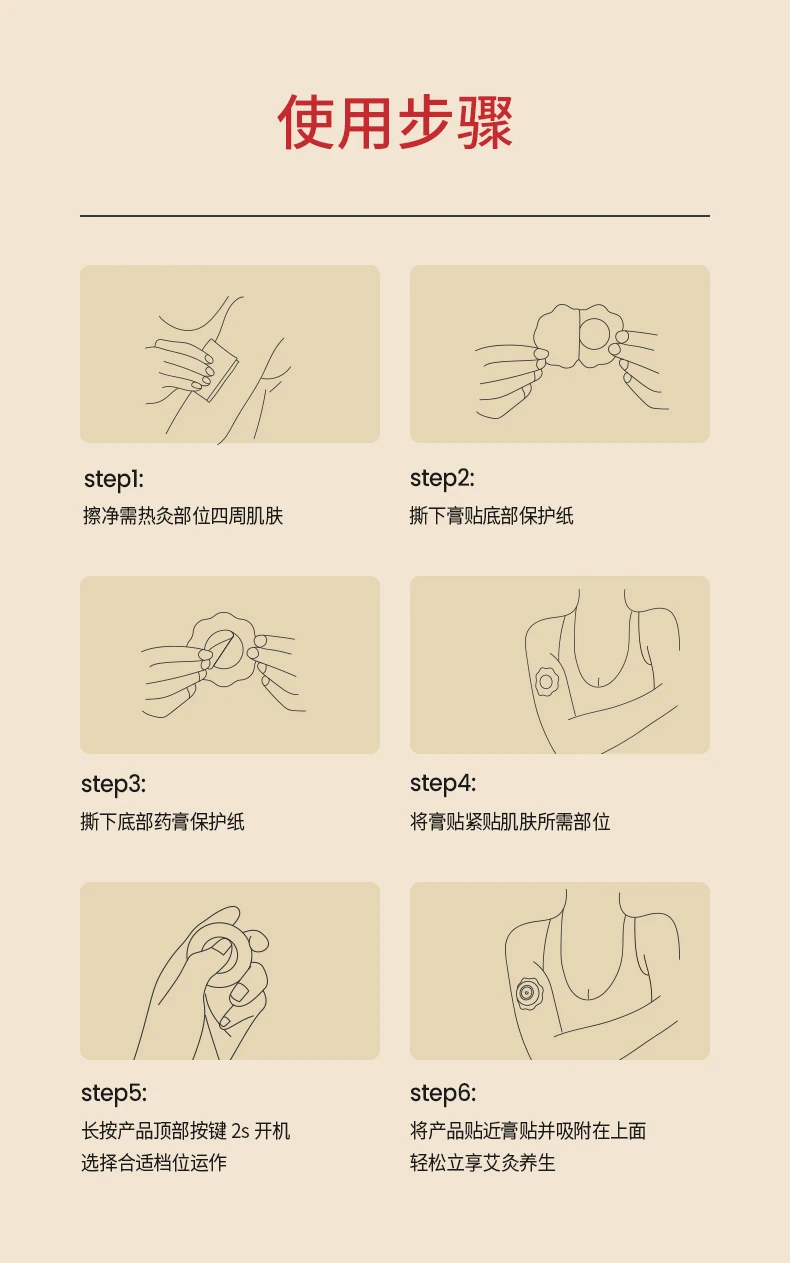 使用步骤

step1:
擦净需热灸部位四周肌肤

step2:
撕下膏贴底部保护纸

step3:
撕下底部药膏保护纸

step4:
将膏贴紧贴肌肤所需部位

step5:
长按产品顶部按键 2s 开机
选择合适档位运作

step6:
将产品贴近膏贴并吸附在上面
轻松立享艾灸养生