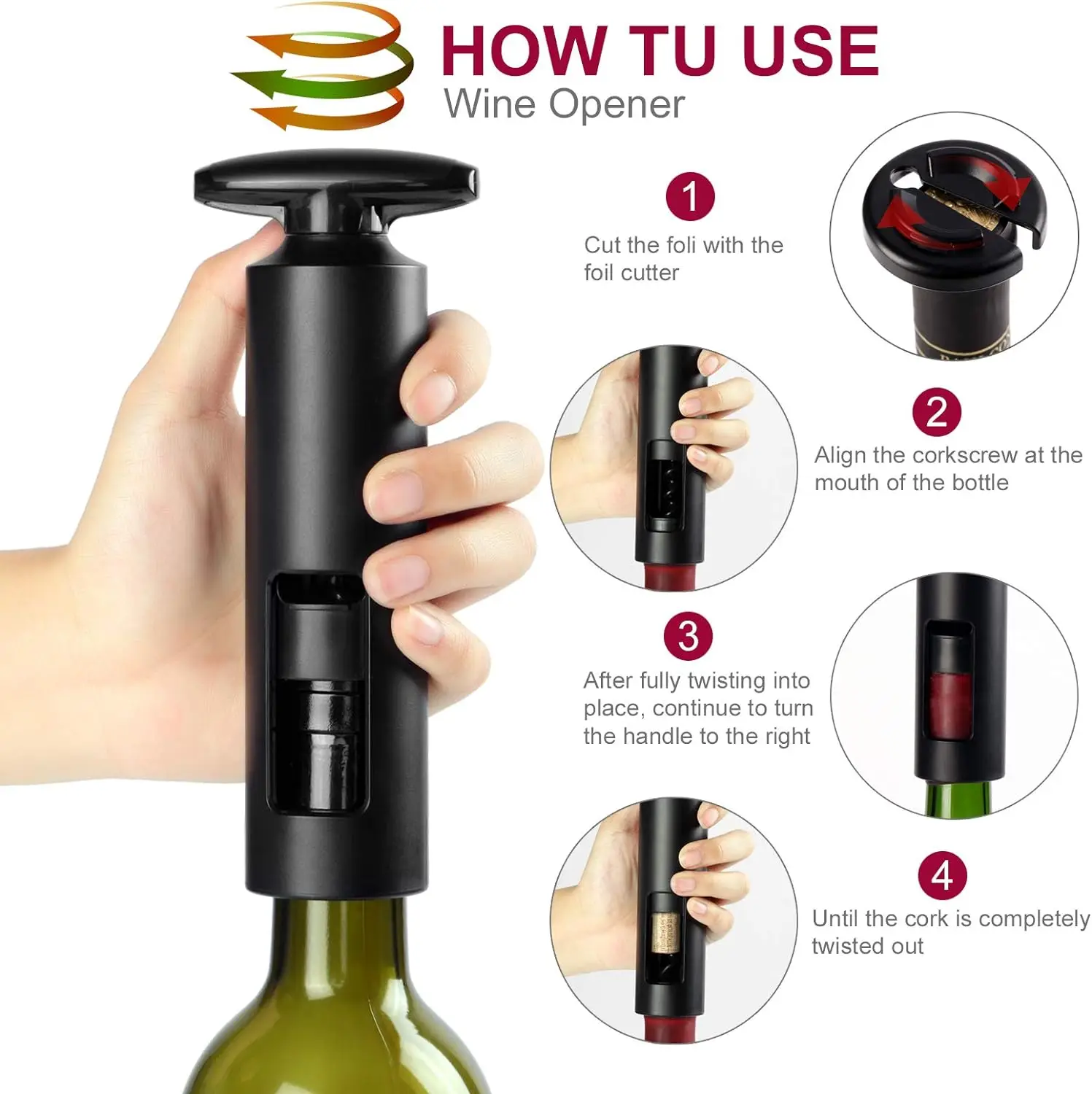 HOW TU USE
Wine Opener

1
Cut the foli with the foil cutter

2
Align the corkscrew at the mouth of the bottle

3
After fully twisting into place, continue to turn the handle to the right

4
Until the cork is completely twisted out