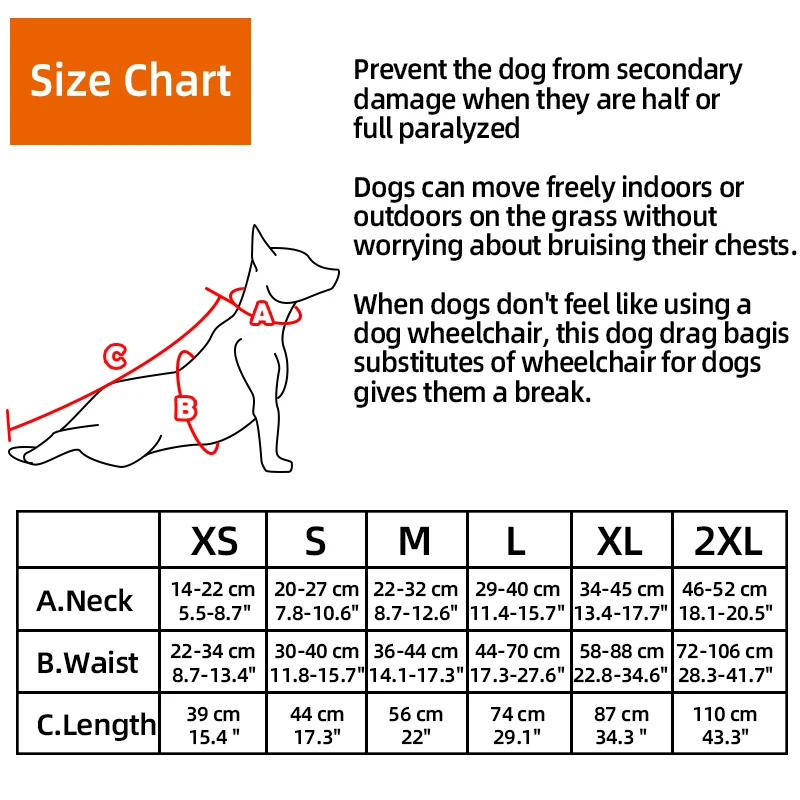 Size Chart

Prevent the dog from secondary damage when they are half or full paralyzed

Dogs can move freely indoors or outdoors on the grass without worrying about bruising their chests.

When dogs don't feel like using a dog wheelchair, this dog drag bagis substitutes of wheelchair for dogs gives them a break.

A
B
C

| | XS | S | M | L | XL | 2XL |
|---|---|---|---|---|---|---|
| A.Neck | 14-22 cm 5.5-8.7" | 20-27 cm 7.8-10.6" | 22-32 cm 8.7-12.6" | 29-40 cm 11.4-15.7" | 34-45 cm 13.4-17.7" | 46-52 cm 18.1-20.5" |
| B.Waist | 22-34 cm 8.7-13.4" | 30-40 cm 11.8-15.7" | 36-44 cm 14.1-17.3" | 44-70 cm 17.3-27.6" | 58-88 cm 22.8-34.6" | 72-106 cm 28.3-41.7" |
| C.Length | 39 cm 15.4 " | 44 cm 17.3" | 56 cm 22" | 74 cm 29.1" | 87 cm 34.3 " | 110 cm 43.3" |