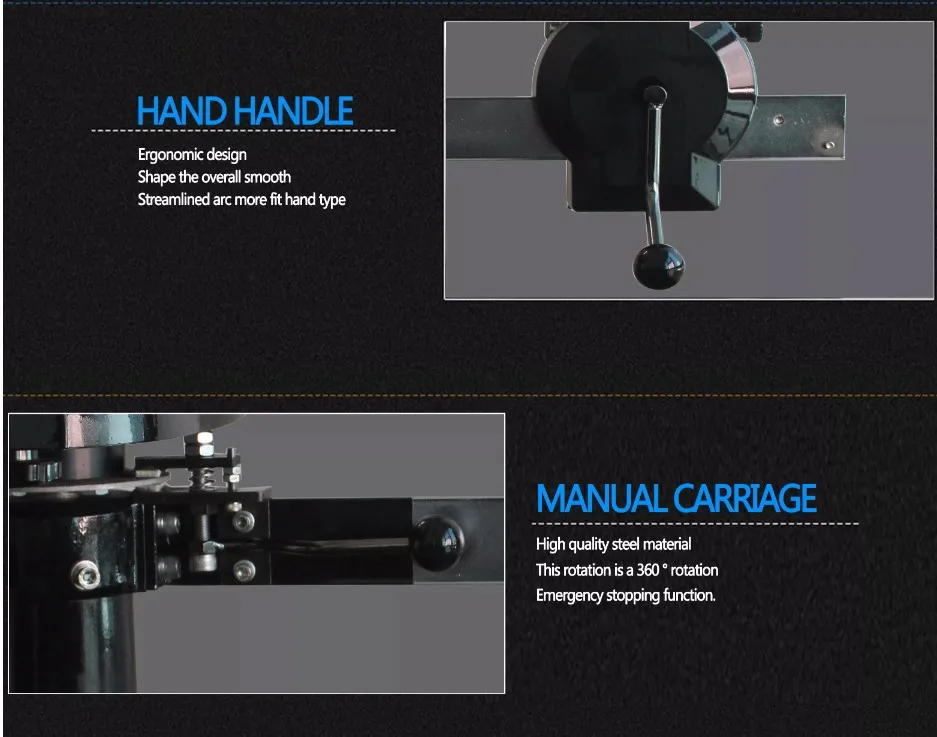 HAND HANDLE

Ergonomic design
Shape the overall smooth
Streamlined arc more fit hand type

MANUAL CARRIAGE

High quality steel material
This rotation is a 360 ° rotation
Emergency stopping function.