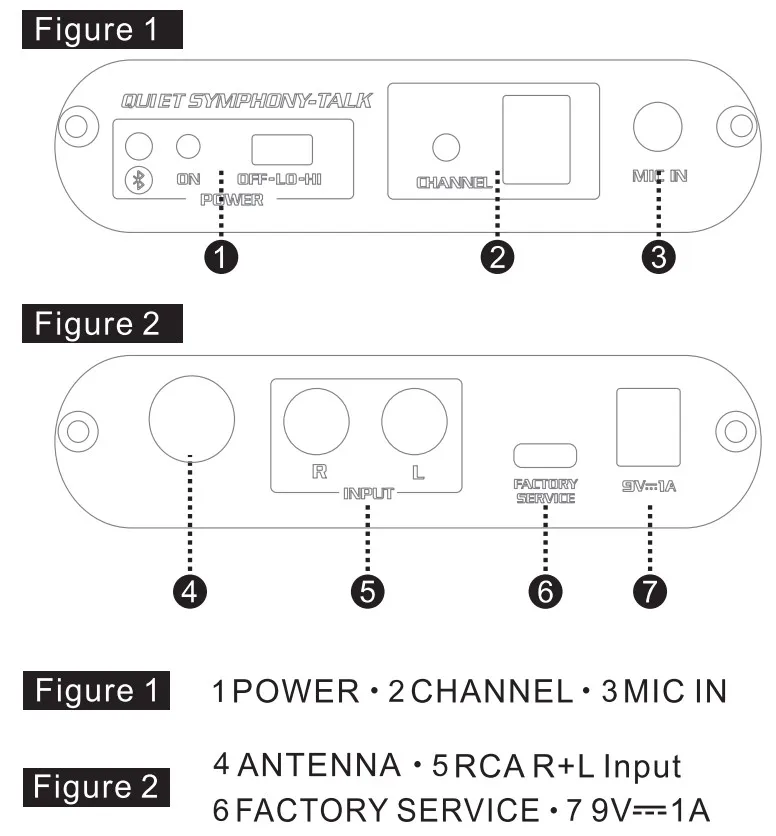 Figure 1

QUIET SYMPHONY-TALK

ON OFF-LO-HI
POWER

CHANNEL

MIC IN

1 2 3

Figure 2

R L
INPUT

FACTORY SERVICE

9V⎓1A

4 5 6 7

Figure 1 1 POWER • 2 CHANNEL • 3 MIC IN

Figure 2 4 ANTENNA • 5 RCA R+L Input
6 FACTORY SERVICE • 7 9V⎓1A