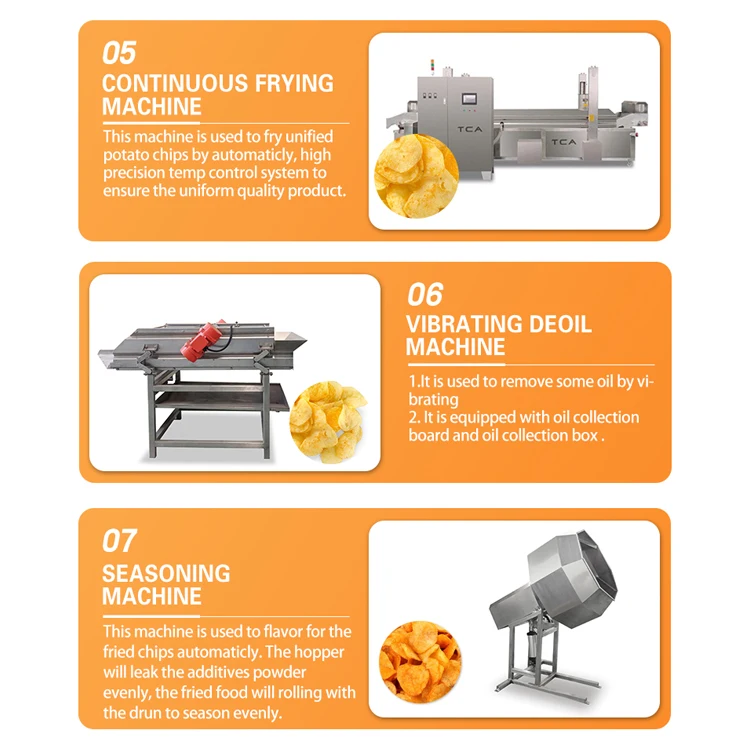 05
CONTINUOUS FRYING MACHINE

This machine is used to fry unified potato chips by automaticly, high precision temp control system to ensure the uniform quality product.

TCA

TCA

06
VIBRATING DEOIL MACHINE

1.It is used to remove some oil by vibrating
2. It is equipped with oil collection board and oil collection box .

07
SEASONING MACHINE

This machine is used to flavor for the fried chips automaticly. The hopper will leak the additives powder evenly, the fried food will rolling with the drun to season evenly.