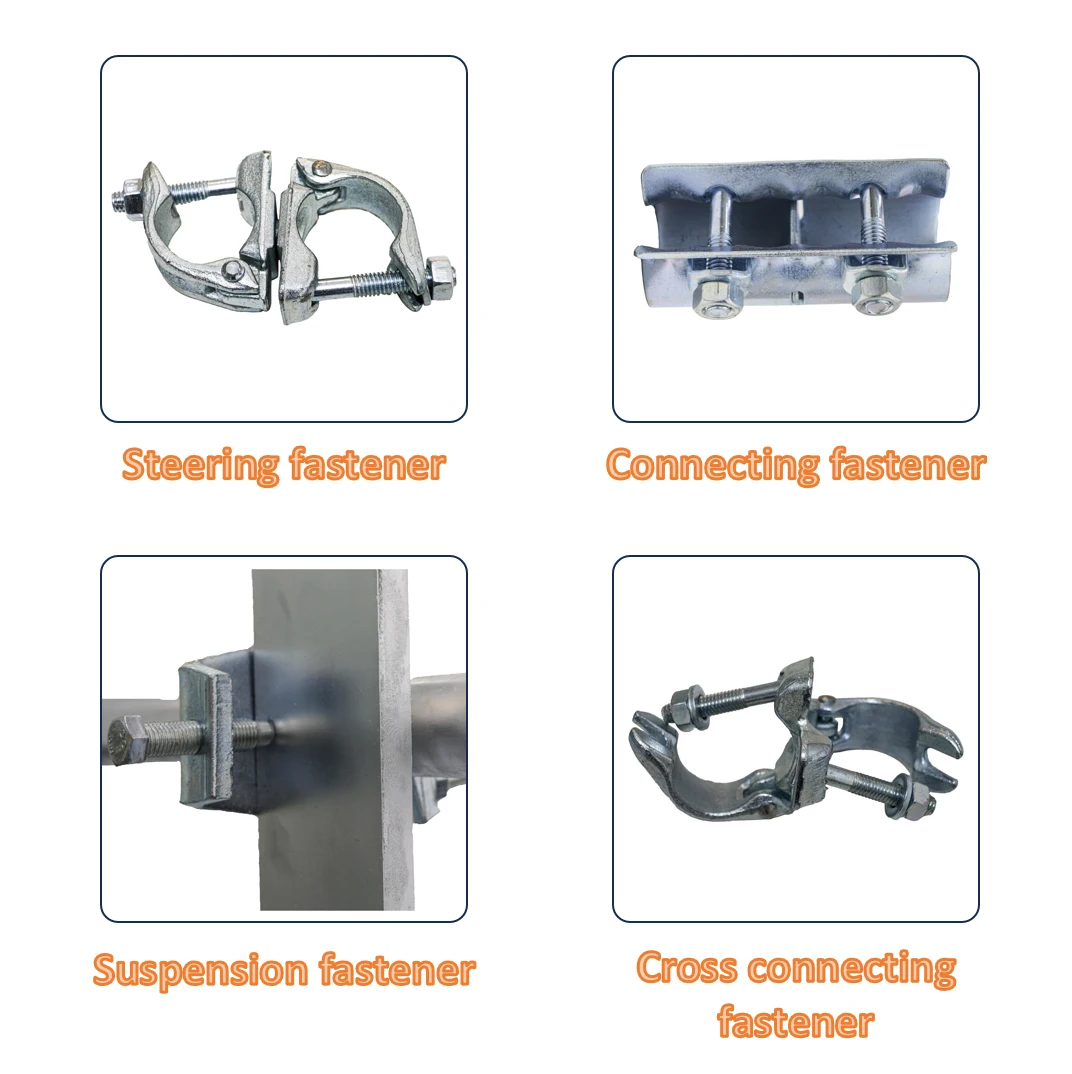 Steering fastener

Connecting fastener

Suspension fastener

Cross connecting fastener