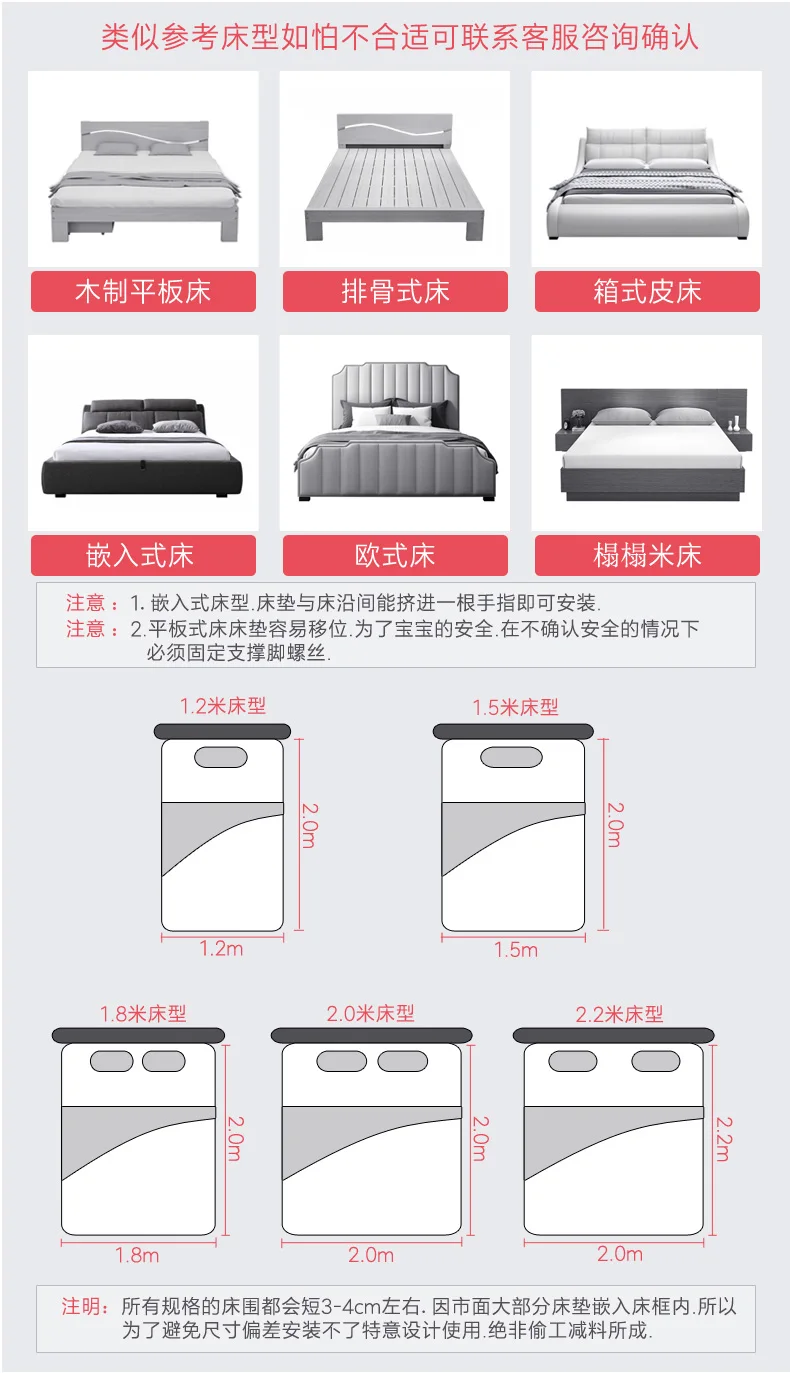 类似参考床型如怕不合适可联系客服咨询确认

木制平板床

排骨式床

箱式皮床

嵌入式床

欧式床

榻榻米床

注意：1. 嵌入式床型.床垫与床沿间能挤进一根手指即可安装.
注意：2.平板式床床垫容易移位.为了宝宝的安全.在不确认安全的情况下必须固定支撑脚螺丝.

1.2米床型
2.0m
1.2m

1.5米床型
2.0m
1.5m

1.8米床型
2.0m
1.8m

2.0米床型
2.0m
2.0m

2.2米床型
2.2m
2.0m

注明：所有规格的床围都会短3-4cm左右. 因市面大部分床垫嵌入床框内.所以为了避免尺寸偏差安装不了特意设计使用.绝非偷工减料所成.