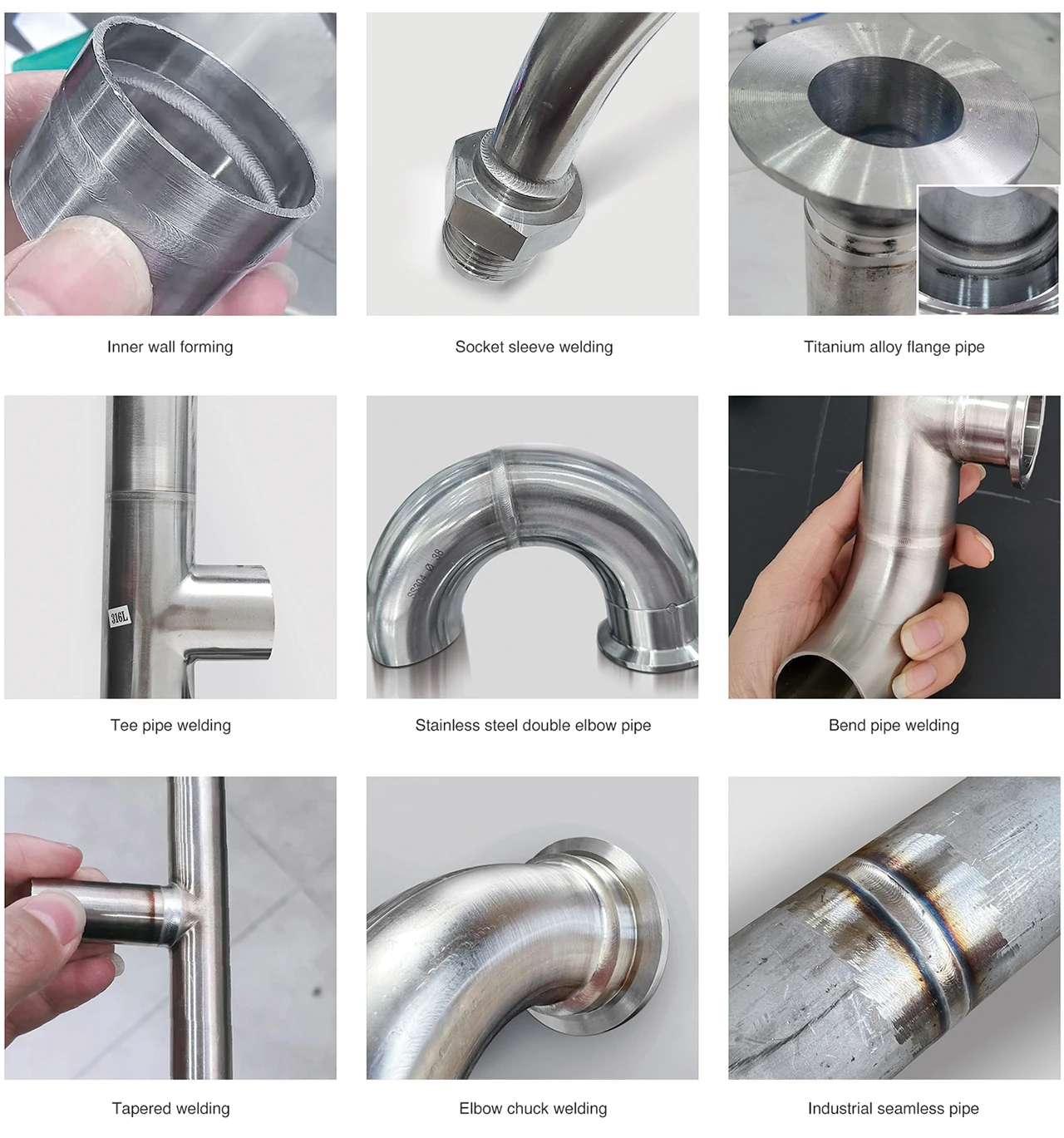 Inner wall forming

Socket sleeve welding

Titanium alloy flange pipe

316L

Tee pipe welding

SS304 Ø 38

Stainless steel double elbow pipe

Bend pipe welding

Tapered welding

Elbow chuck welding

Industrial seamless pipe